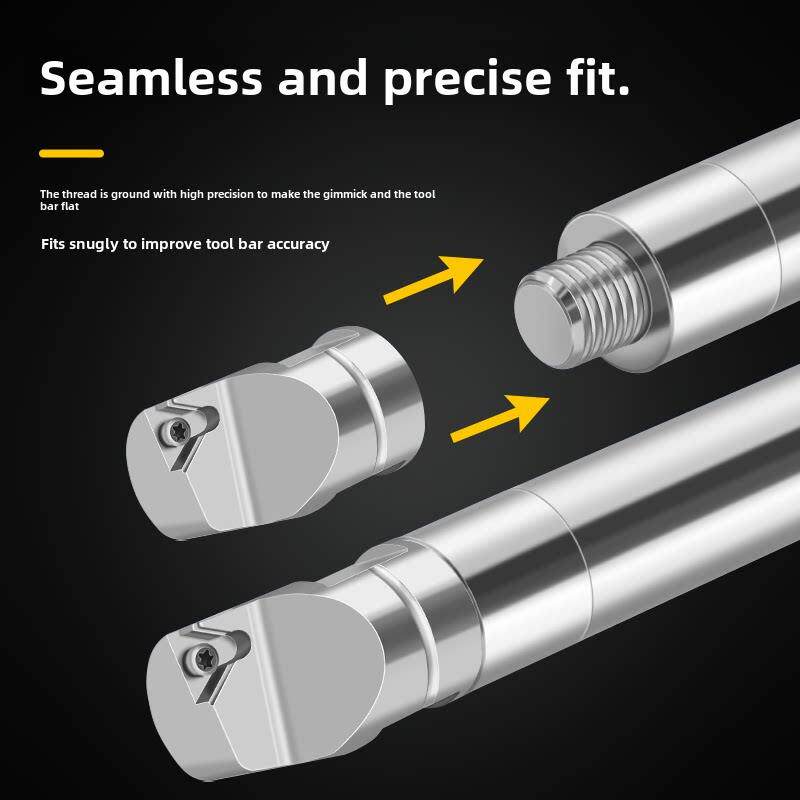 Seamless and precise fit.

The thread is ground with high precision to make the gimmick and the tool bar flat

Fits snugly to improve tool bar accuracy