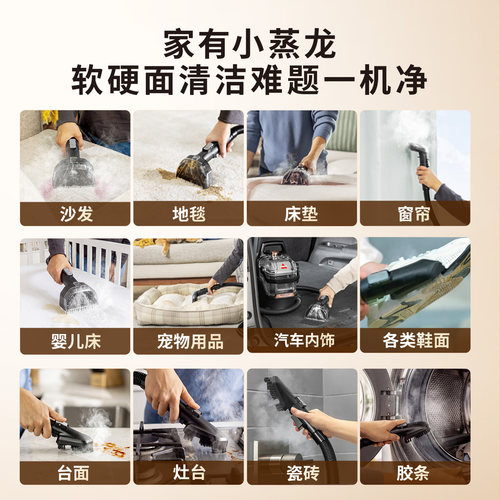 家有小蒸龙
软硬面清洁难题一机净

沙发
地毯
床垫
窗帘
婴儿床
宠物用品
汽车内饰
各类鞋面
台面
灶台
瓷砖
胶条