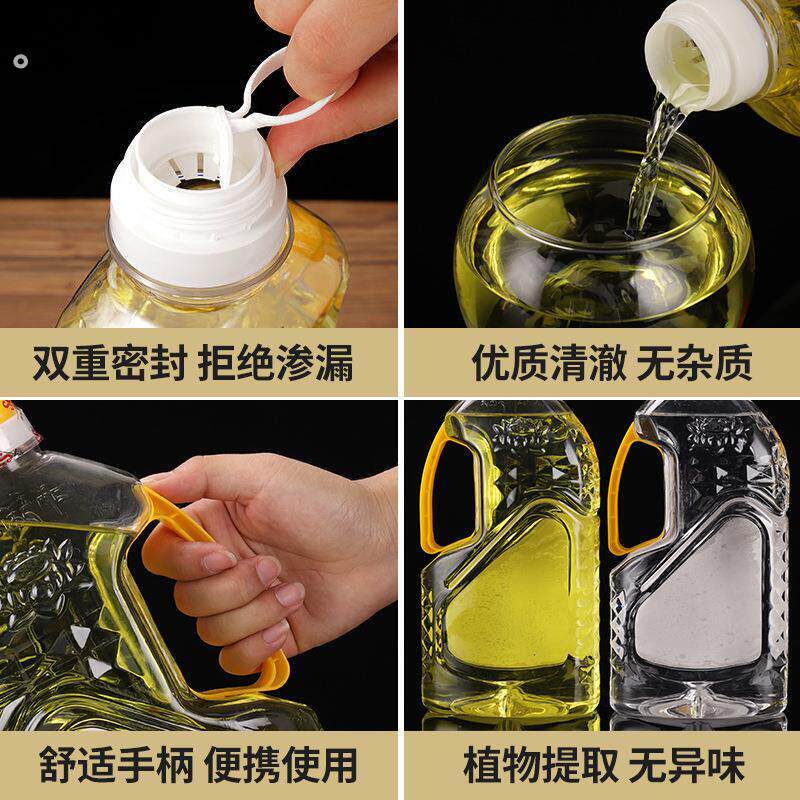 双重密封 拒绝渗漏

优质清澈 无杂质

舒适手柄 便携使用

植物提取 无异味