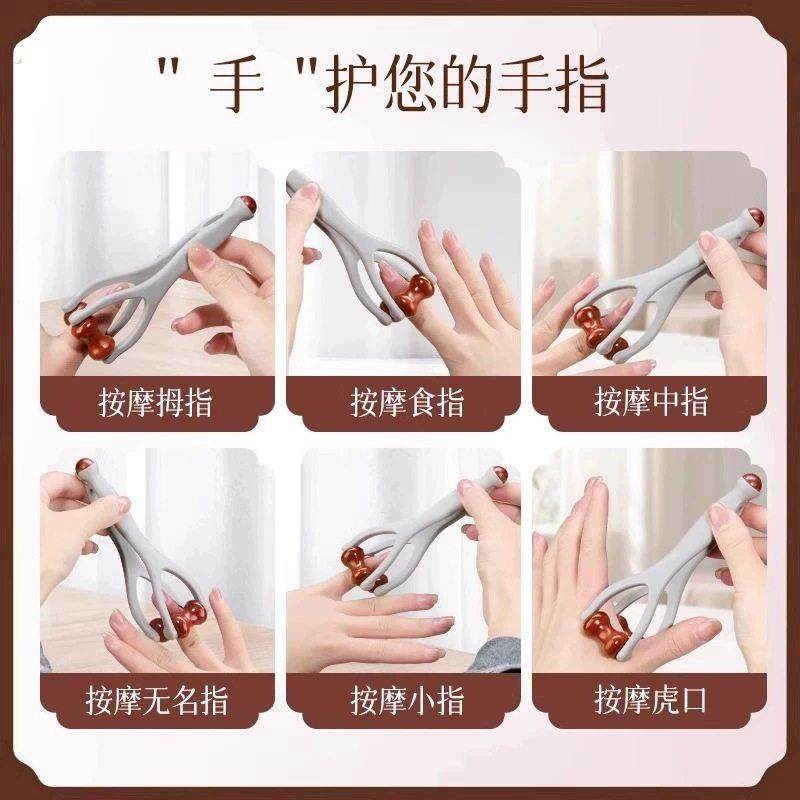 " 手 "护您的手指

按摩拇指

按摩食指

按摩中指

按摩无名指

按摩小指

按摩虎口