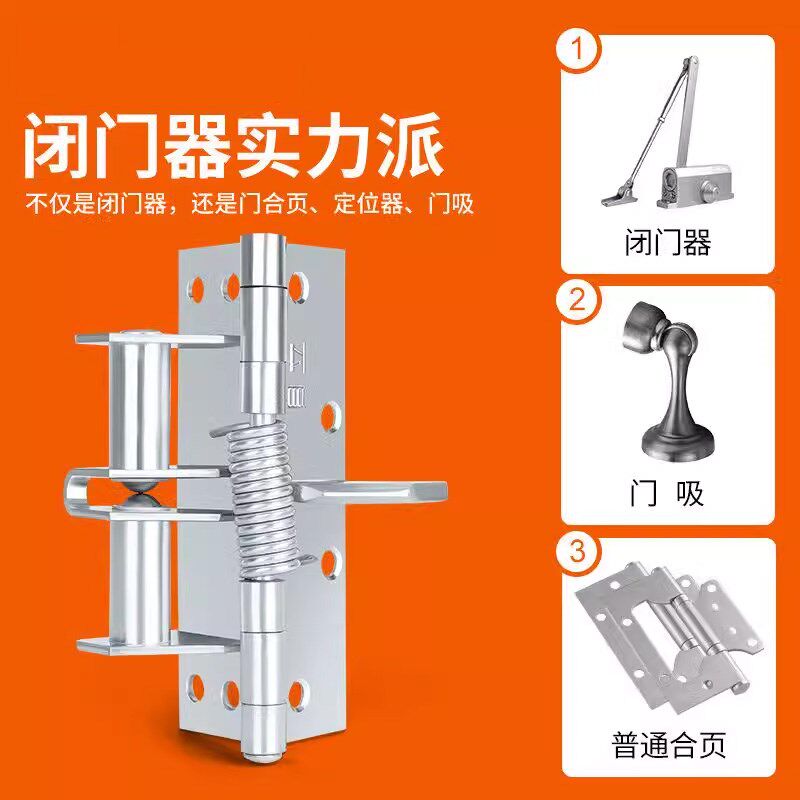 闭门器实力派

不仅是闭门器，还是门合页、定位器、门吸

1

闭门器

2

门 吸

3

普通合页