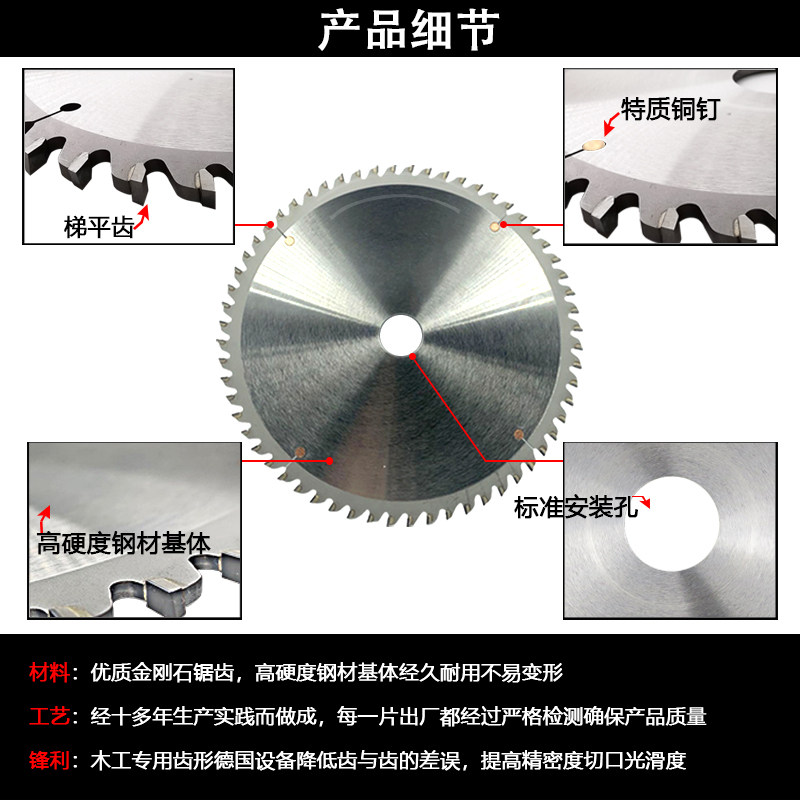 产品细节

梯平齿

特质铜钉

高硬度钢材基体

标准安装孔

材料：优质金刚石锯齿，高硬度钢材基体经久耐用不易变形

工艺：经十多年生产实践而做成，每一片出厂都经过严格检测确保产品质量

锋利：木工专用齿形德国设备降低齿与齿的差误，提高精密度切口光滑度