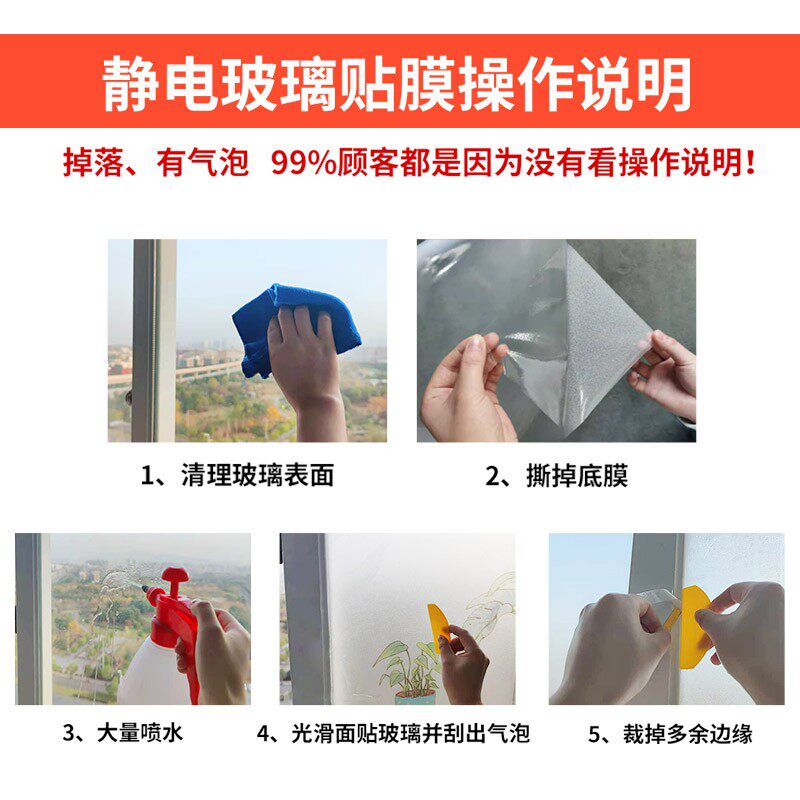 静电玻璃贴膜操作说明

掉落、有气泡 99%顾客都是因为没有看操作说明！

1、清理玻璃表面

2、撕掉底膜

3、大量喷水

4、光滑面贴玻璃并刮出气泡

5、裁掉多余边缘