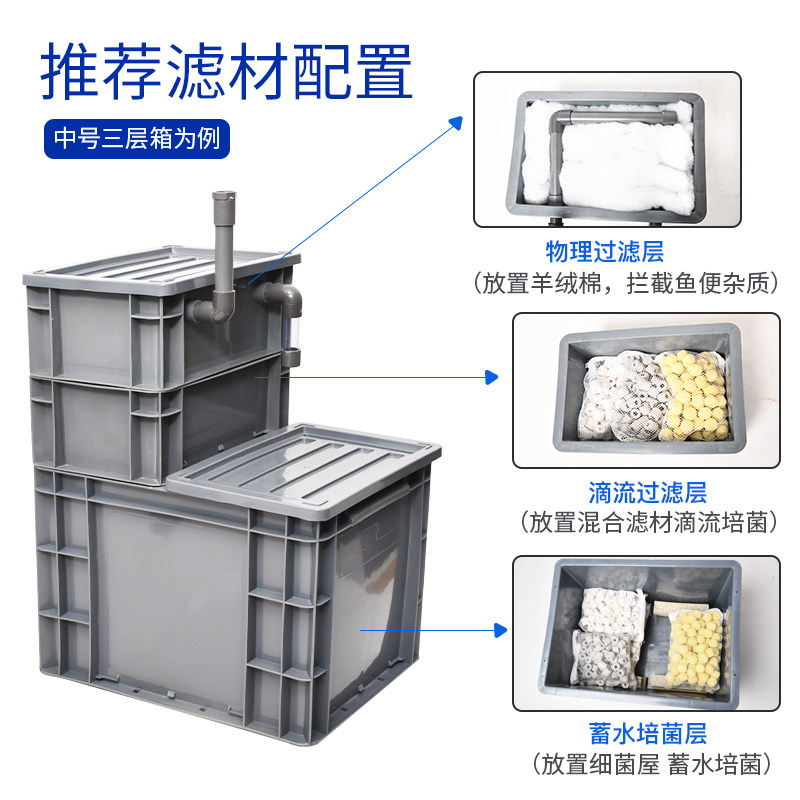 推荐滤材配置

中号三层箱为例

物理过滤层
（放置羊绒棉，拦截鱼便杂质）

滴流过滤层
（放置混合滤材滴流培菌）

蓄水培菌层
（放置细菌屋 蓄水培菌）