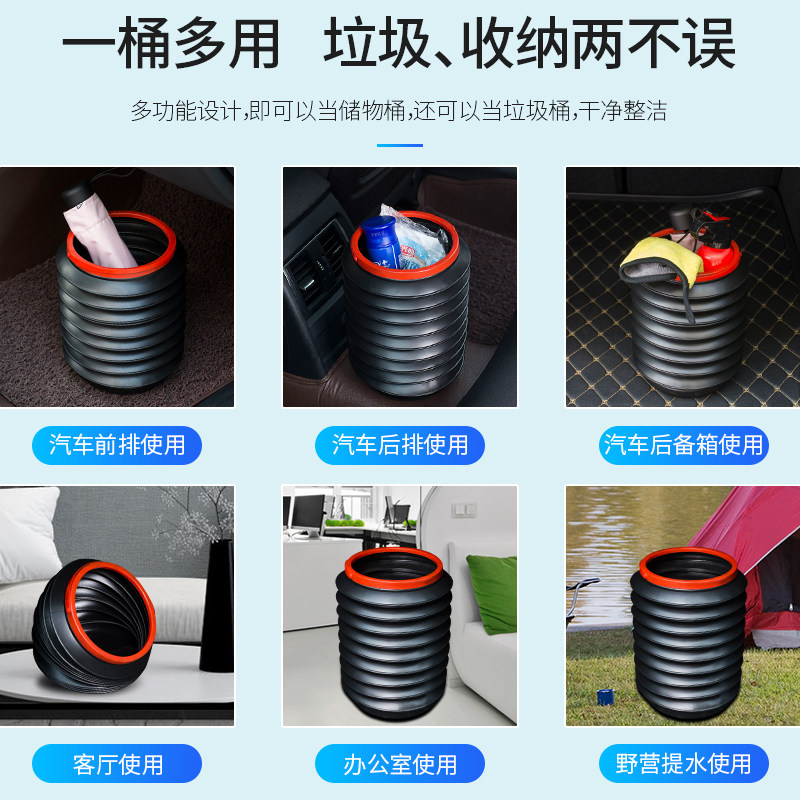 一桶多用　垃圾、收纳两不误

多功能设计,即可以当储物桶,还可以当垃圾桶,干净整洁

汽车前排使用

汽车后排使用

汽车后备箱使用

客厅使用

办公室使用

野营提水使用