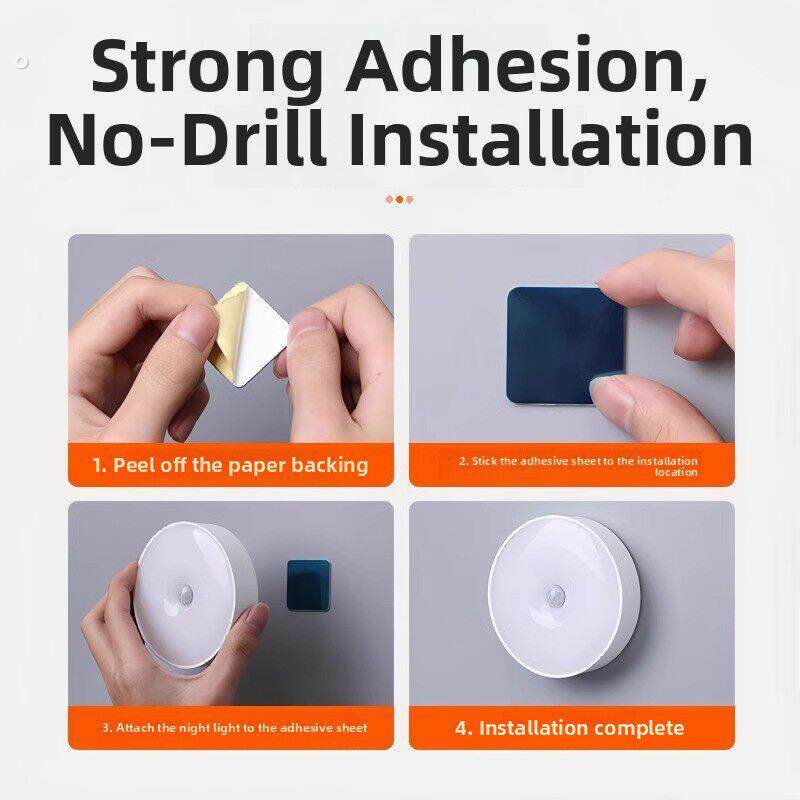 Strong Adhesion, No-Drill Installation

1. Peel off the paper backing

2. Stick the adhesive sheet to the installation location

3. Attach the night light to the adhesive sheet

4. Installation complete