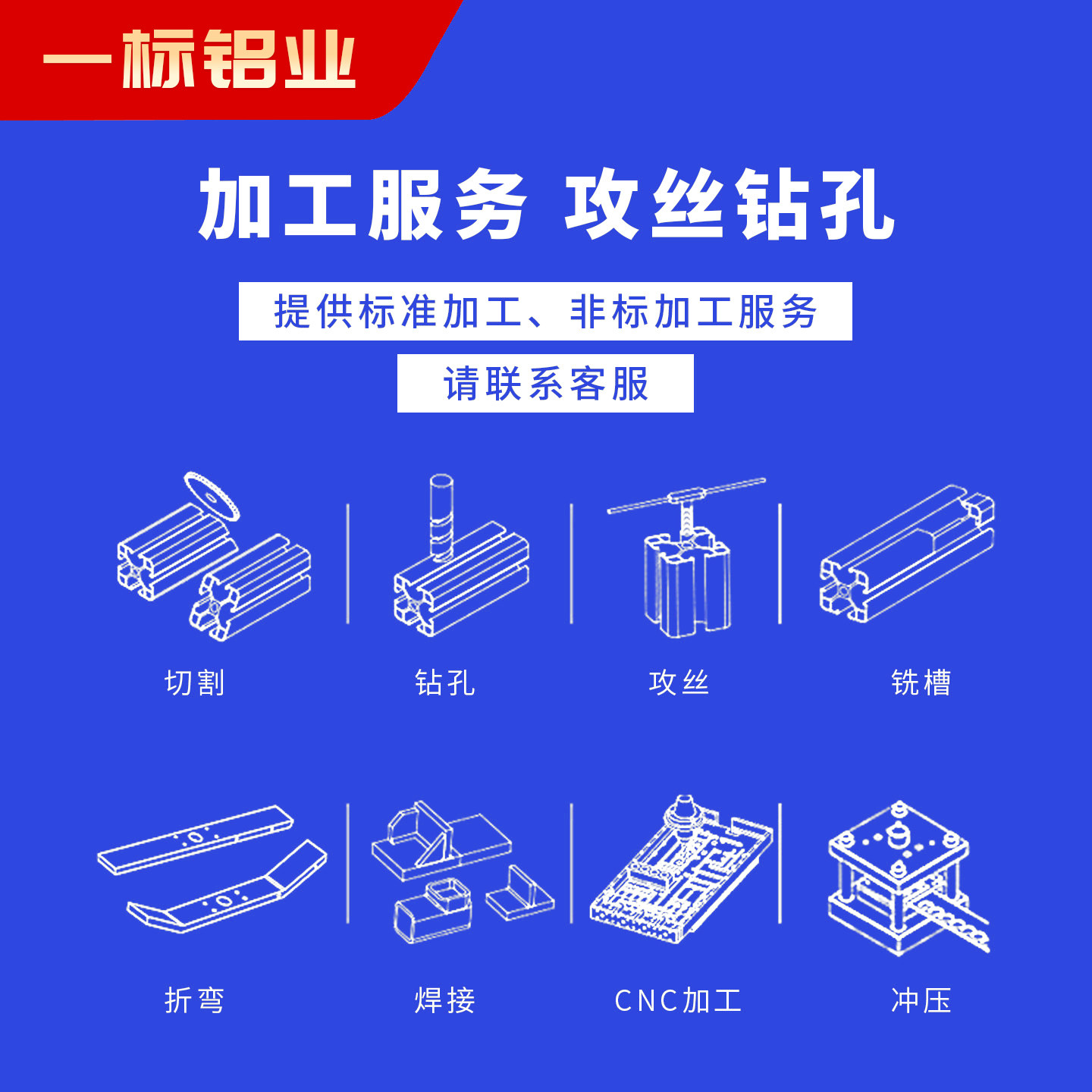 一标铝业

加工服务 攻丝钻孔

提供标准加工、非标加工服务

请联系客服

切割

钻孔

攻丝

铣槽

折弯

焊接

CNC加工

冲压