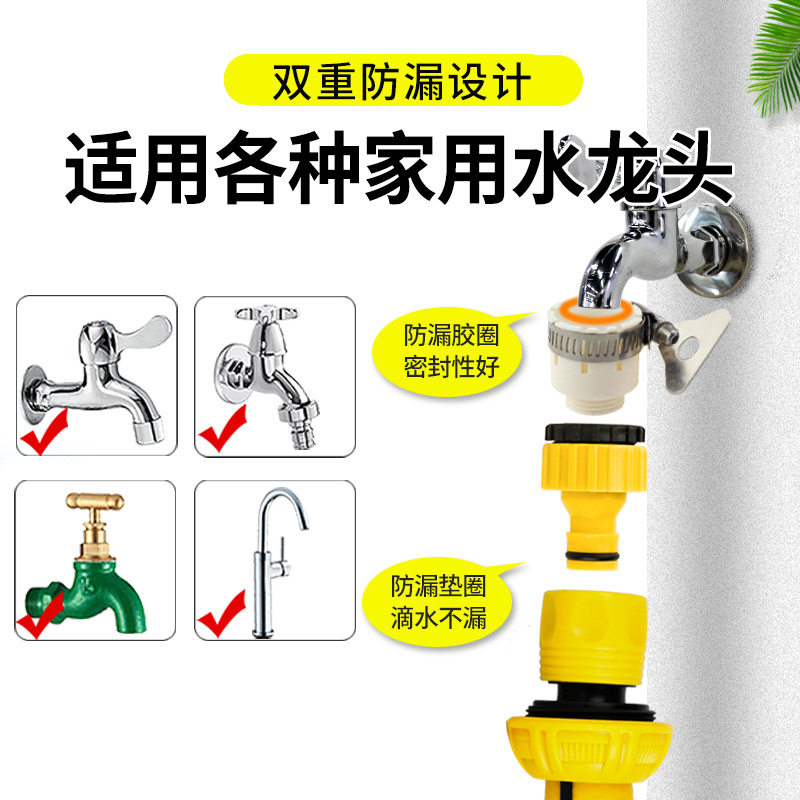 双重防漏设计

适用各种家用水龙头

防漏胶圈
密封性好

防漏垫圈
滴水不漏