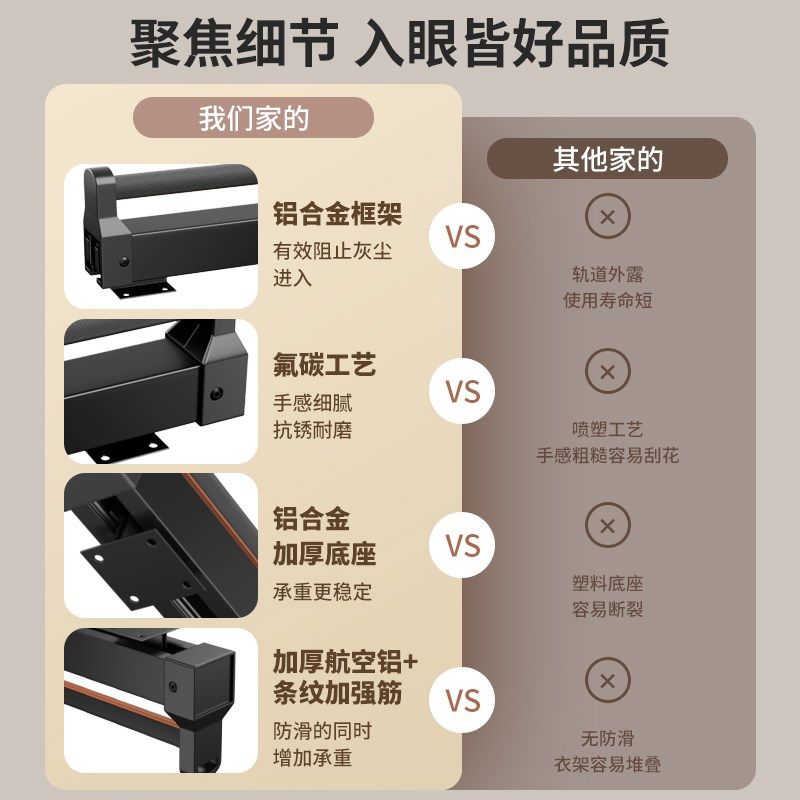 聚焦细节 入眼皆好品质

我们家的

铝合金框架
有效阻止灰尘进入

氟碳工艺
手感细腻
抗锈耐磨

铝合金
加厚底座
承重更稳定

加厚航空铝+
条纹加强筋
防滑的同时
增加承重

VS

VS

VS

VS

其他家的

×
轨道外露
使用寿命短

×
喷塑工艺
手感粗糙容易刮花

×
塑料底座
容易断裂

×
无防滑
衣架容易堆叠