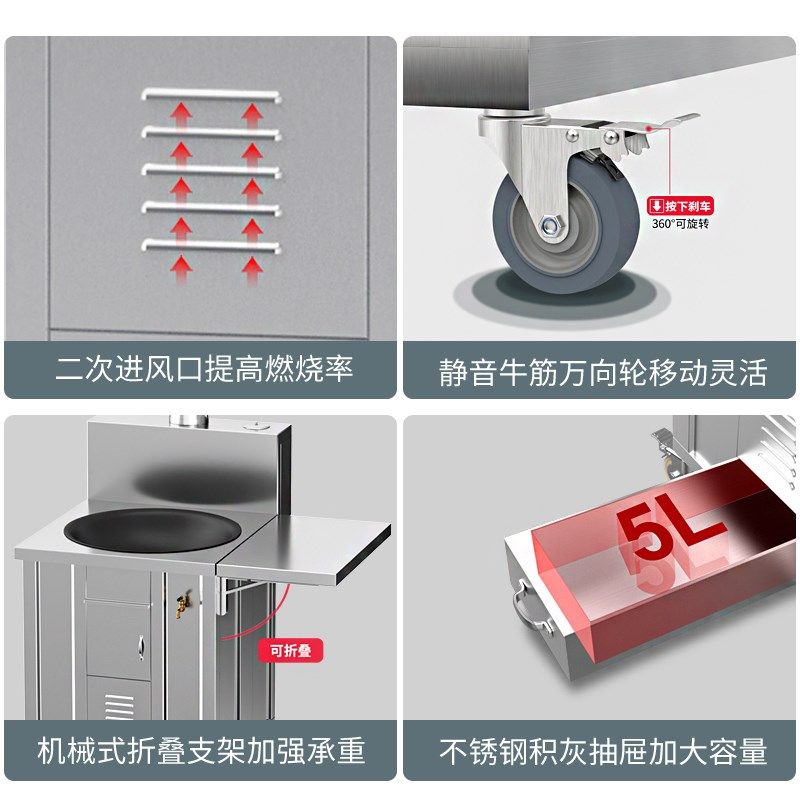 二次进风口提高燃烧率

按下刹车
360°可旋转

静音牛筋万向轮移动灵活

可折叠

机械式折叠支架加强承重

5L

不锈钢积灰抽屉加大容量