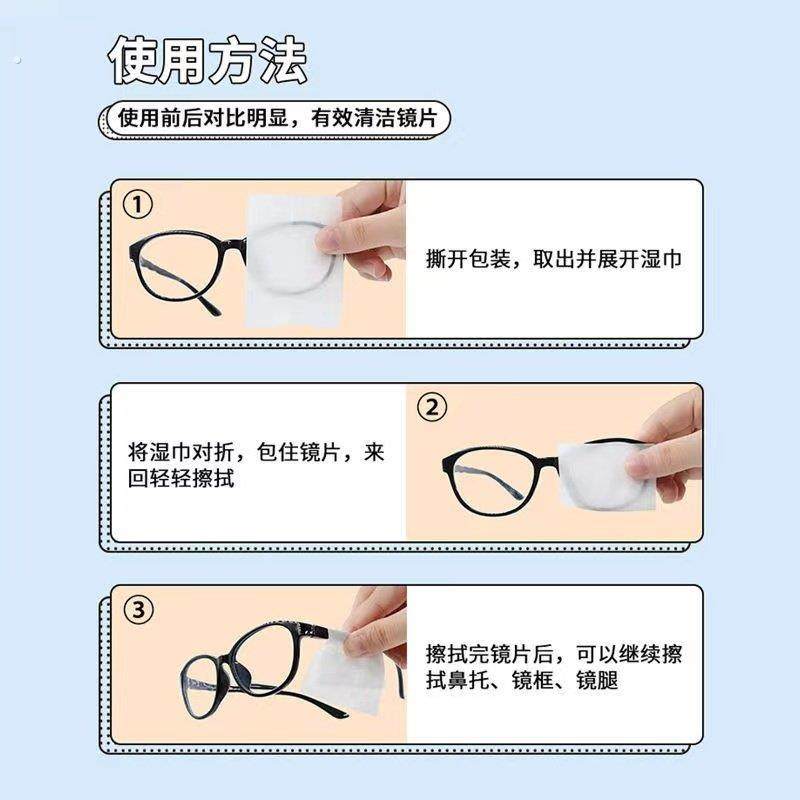 使用方法

使用前后对比明显，有效清洁镜片

①

撕开包装，取出并展开湿巾

将湿巾对折，包住镜片，来回轻轻擦拭

②

③

擦拭完镜片后，可以继续擦拭鼻托、镜框、镜腿