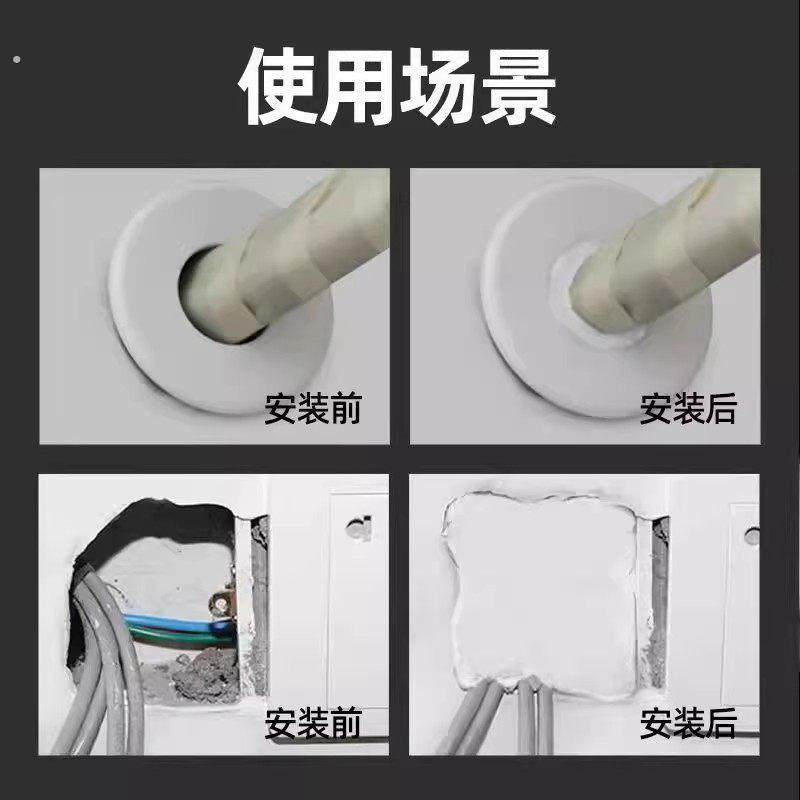 使用场景

安装前

安装后

安装前

安装后