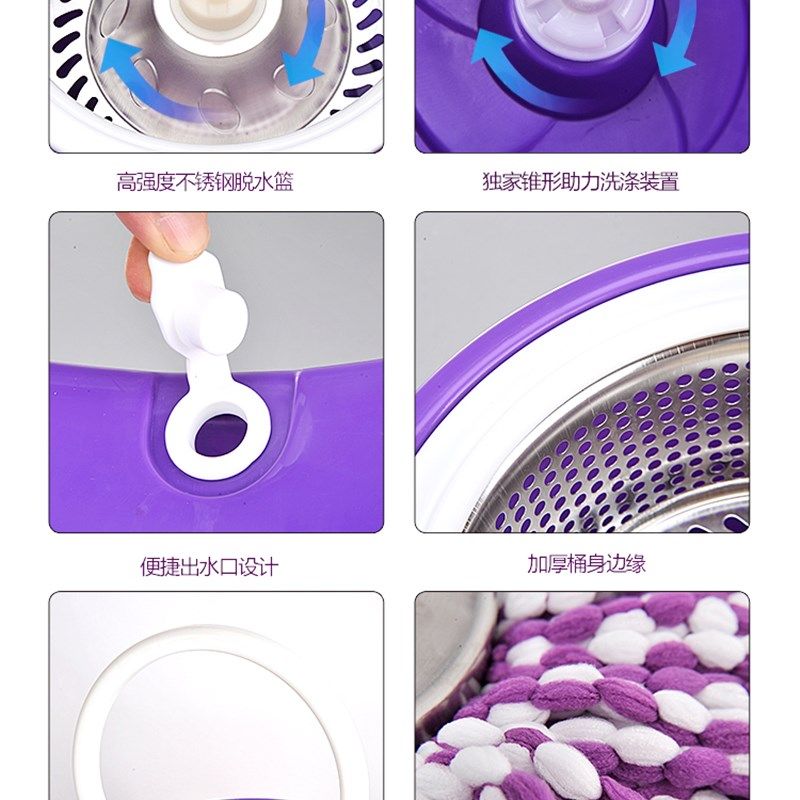 高强度不锈钢脱水篮

独家锥形助力洗涤装置

便捷出水口设计

加厚桶身边缘