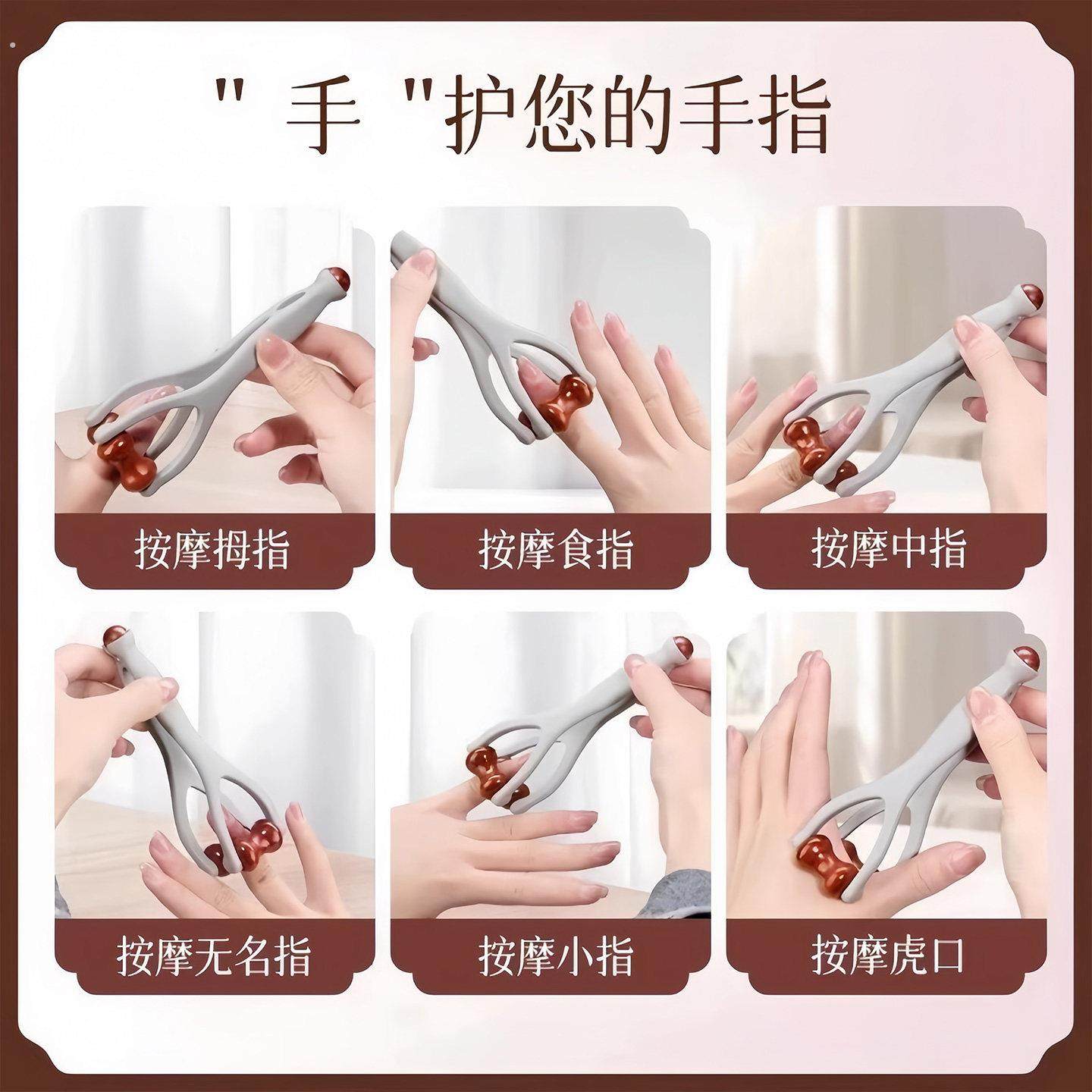 " 手 "护您的手指

按摩拇指

按摩食指

按摩中指

按摩无名指

按摩小指

按摩虎口