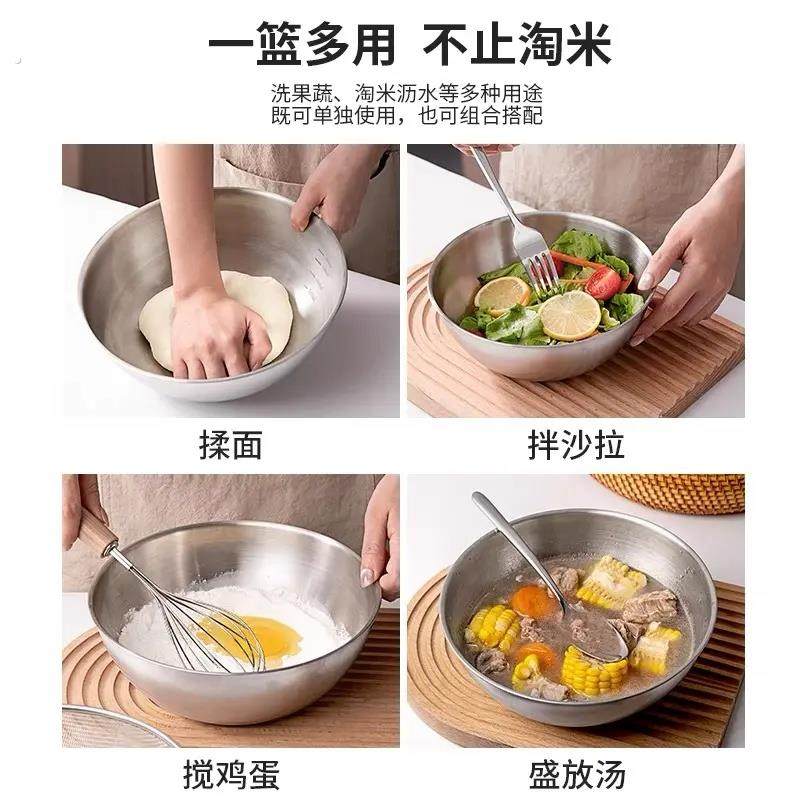 一篮多用 不止淘米

洗果蔬、淘米沥水等多种用途
既可单独使用，也可组合搭配

揉面

拌沙拉

搅鸡蛋

盛放汤