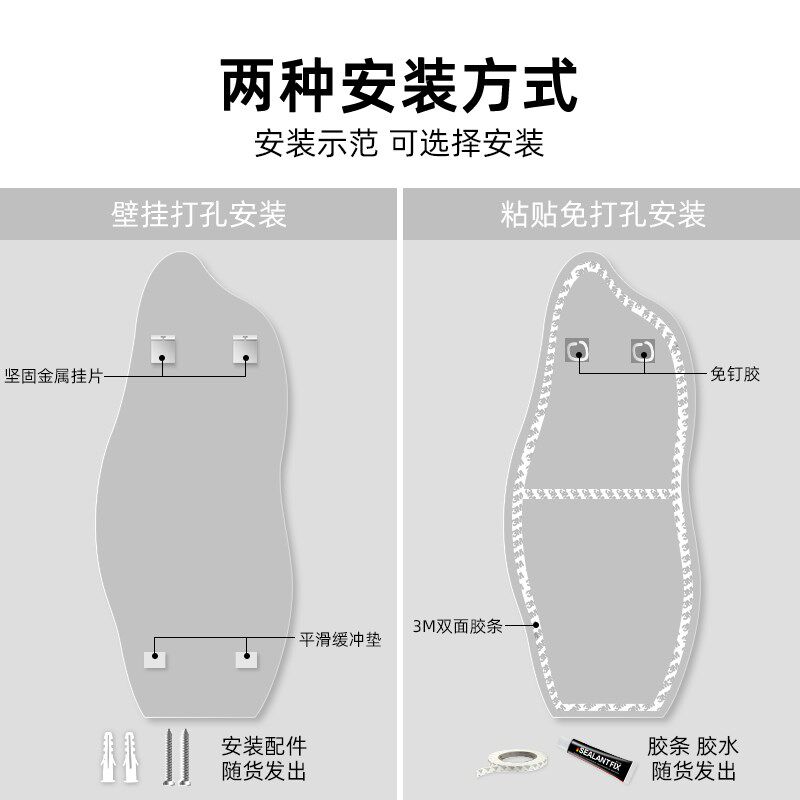 两种安装方式
安装示范 可选择安装

壁挂打孔安装

坚固金属挂片

平滑缓冲垫

安装配件
随货发出

粘贴免打孔安装

免钉胶

3M双面胶条

SEALANT FIX

胶条 胶水
随货发出