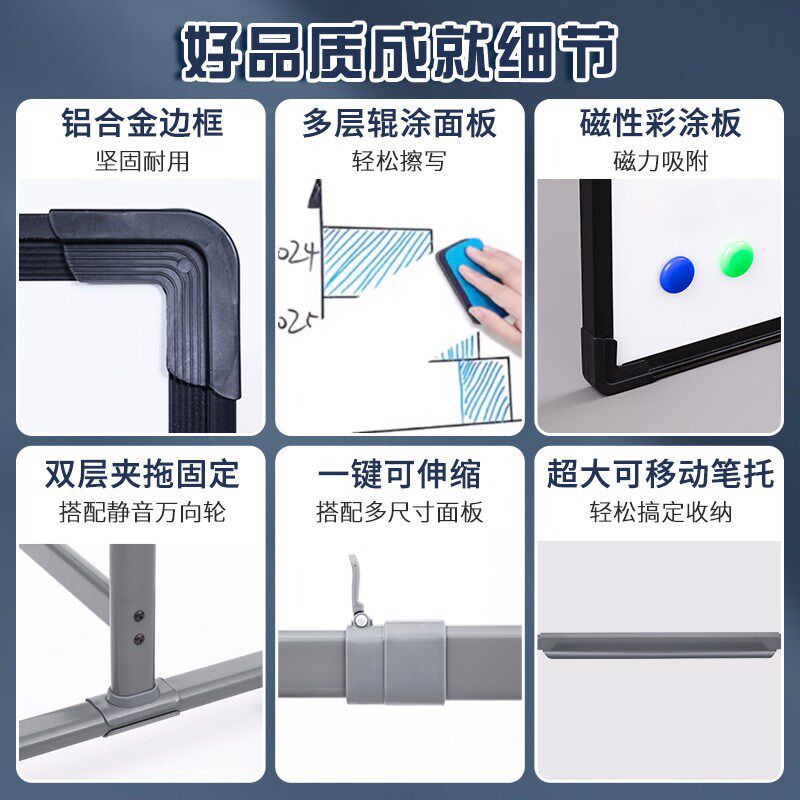 好品质成就细节

铝合金边框
坚固耐用

多层辊涂面板
轻松擦写

024

025

磁性彩涂板
磁力吸附

双层夹拖固定
搭配静音万向轮

一键可伸缩
搭配多尺寸面板

超大可移动笔托
轻松搞定收纳