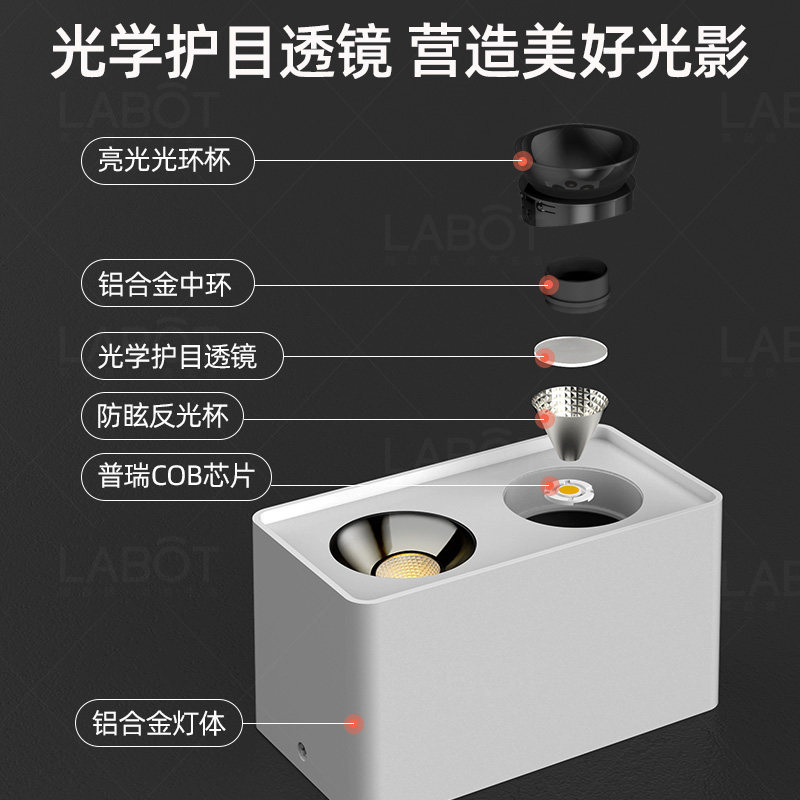 光学护目透镜 营造美好光影

LABOT

亮光光环杯

铝合金中环

光学护目透镜

防眩反光杯

普瑞COB芯片

铝合金灯体