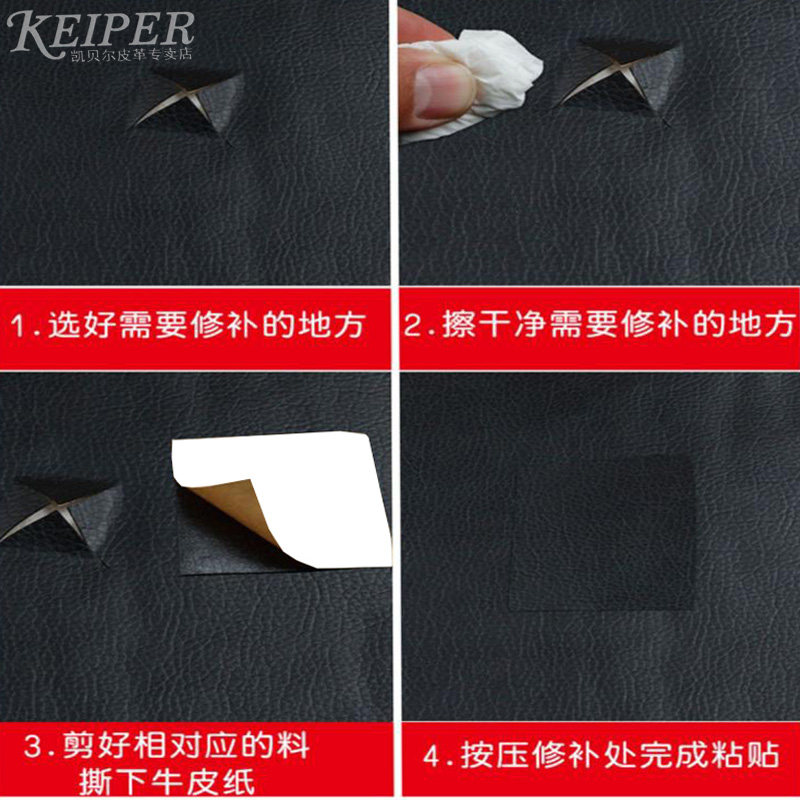 KEIPER
凯贝尔皮革专卖店

1.选好需要修补的地方

2.擦干净需要修补的地方

3.剪好相对应的料
撕下牛皮纸

4.按压修补处完成粘贴