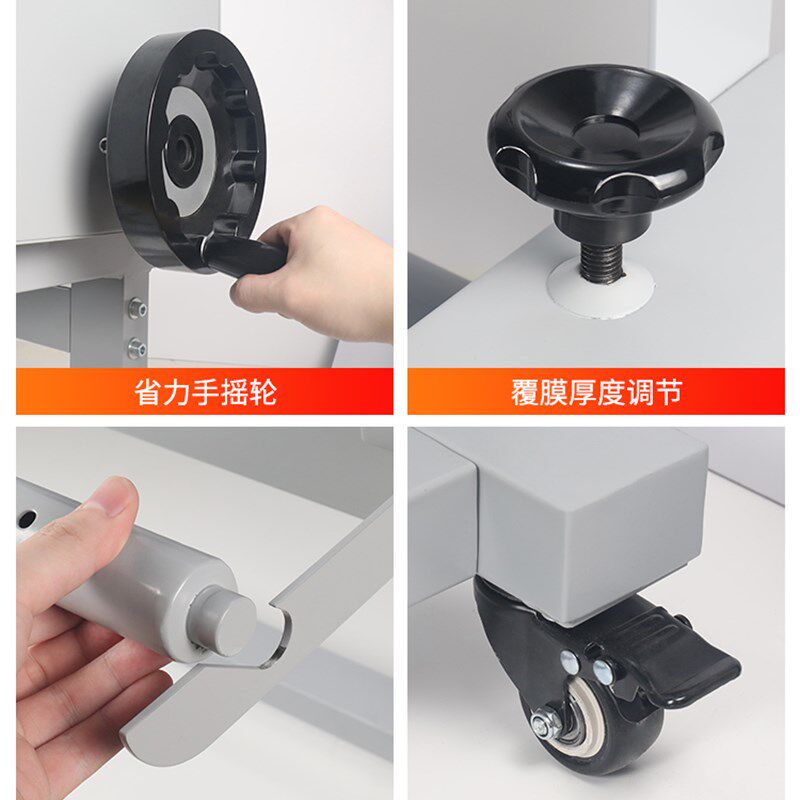 省力手摇轮

覆膜厚度调节