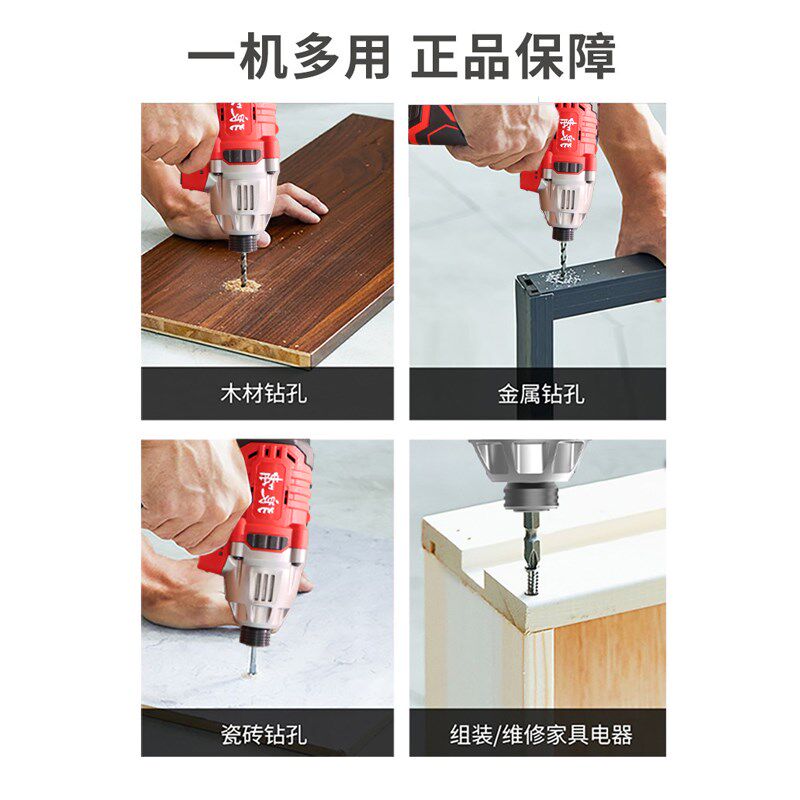 一机多用 正品保障

木材钻孔

金属钻孔

瓷砖钻孔

组装/维修家具电器