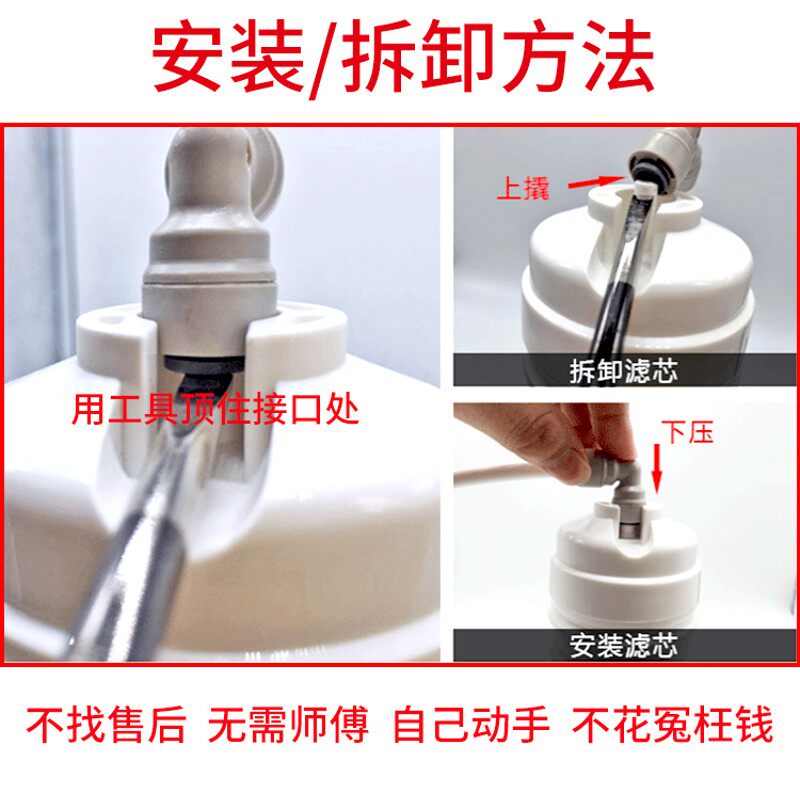 安装/拆卸方法

用工具顶住接口处

上撬

拆卸滤芯

下压

安装滤芯

不找售后 无需师傅 自己动手 不花冤枉钱