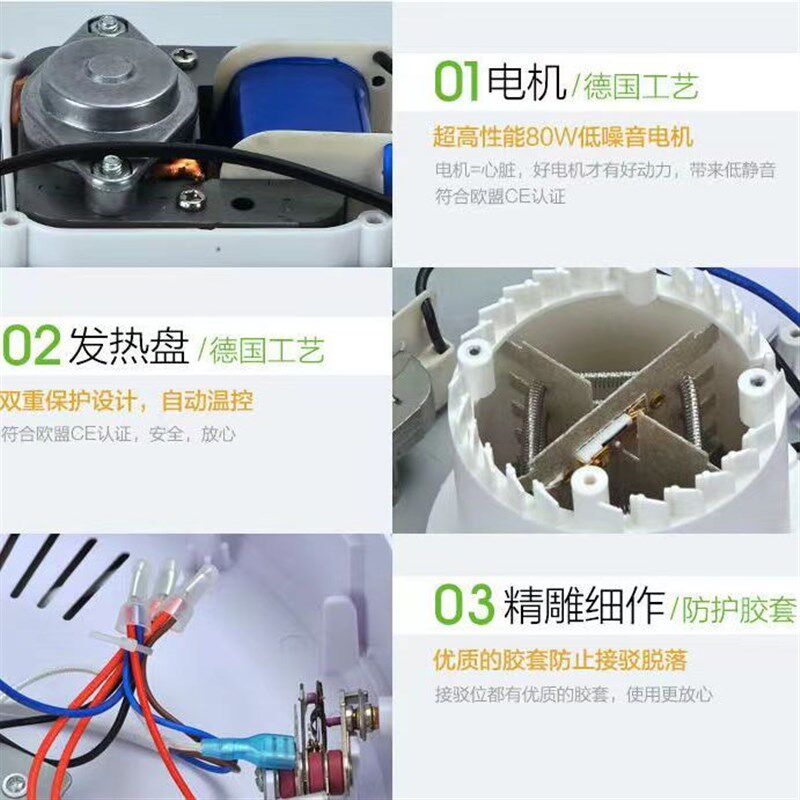 01 电机 /德国工艺

超高性能80W低噪音电机

电机=心脏，好电机才有好动力，带来低静音 符合欧盟CE认证

02 发热盘 /德国工艺

双重保护设计，自动温控

符合欧盟CE认证，安全，放心

03 精雕细作 /防护胶套

优质的胶套防止接驳脱落

接驳位都有优质的胶套，使用更放心