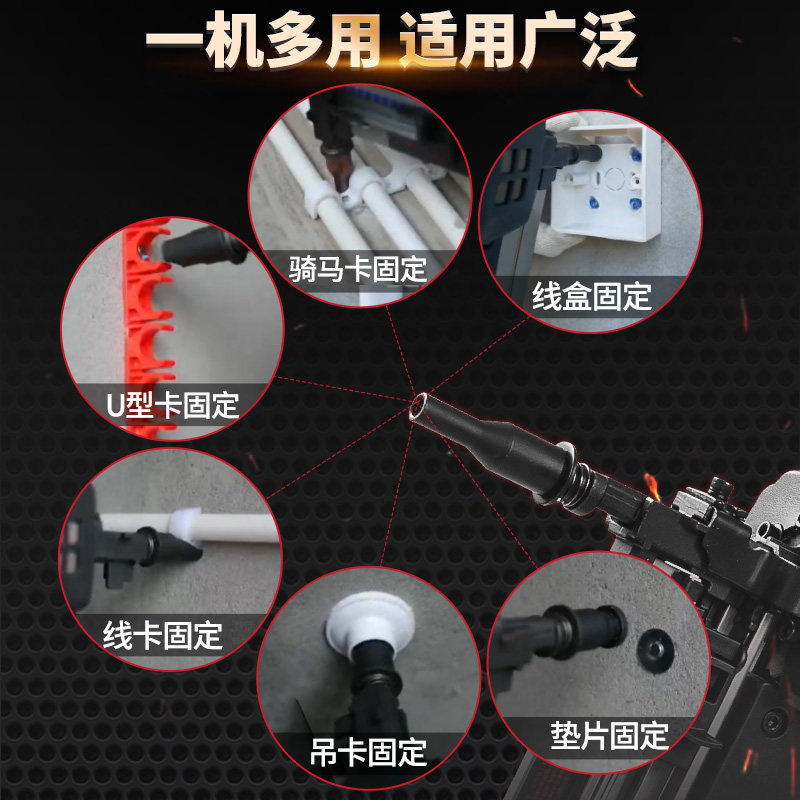 一机多用 适用广泛

骑马卡固定

线盒固定

U型卡固定

线卡固定

吊卡固定

垫片固定