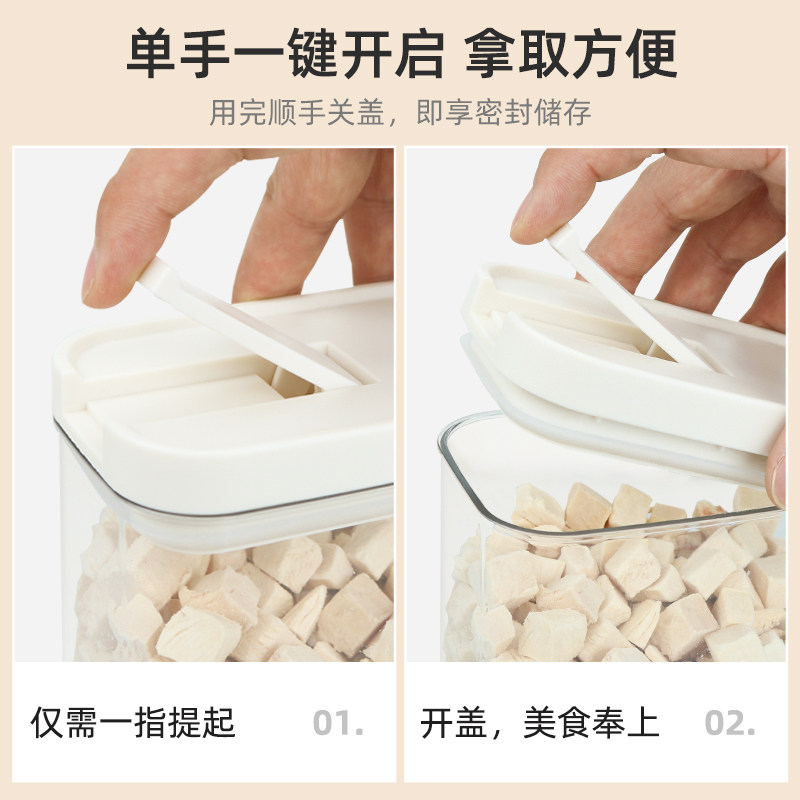 单手一键开启 拿取方便

用完顺手关盖，即享密封储存

仅需一指提起 01.

开盖，美食奉上 02.