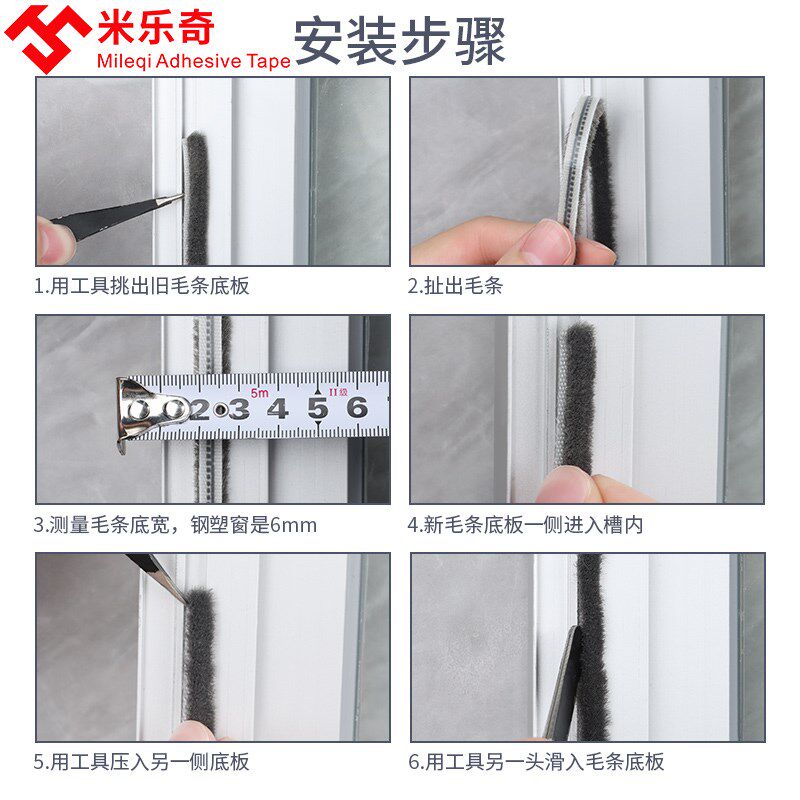 米乐奇
Mileqi Adhesive Tape
安装步骤

1.用工具挑出旧毛条底板

2.扯出毛条

5m II级
2 3 4 5 6

3.测量毛条底宽，钢塑窗是6mm

4.新毛条底板一侧进入槽内

5.用工具压入另一侧底板

6.用工具另一头滑入毛条底板