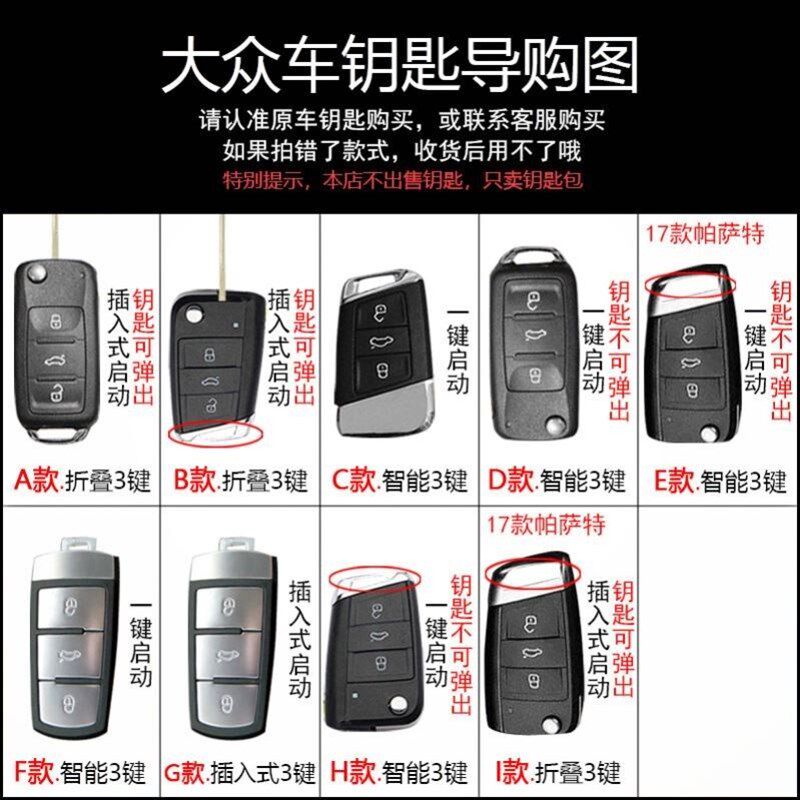 大众车钥匙导购图

请认准原车钥匙购买，或联系客服购买
如果拍错了款式，收货后用不了哦
特别提示，本店不出售钥匙，只卖钥匙包

插入式启动 钥匙可弹出
A款.折叠3键

插入式启动 钥匙可弹出
B款.折叠3键

一键启动
C款.智能3键

一键启动 钥匙不可弹出
D款.智能3键

17款帕萨特
一键启动 钥匙不可弹出
E款.智能3键

一键启动
F款.智能3键

插入式启动
G款.插入式3键

一键启动 钥匙不可弹出
H款.智能3键

17款帕萨特
插入式启动 钥匙可弹出
I款.折叠3键