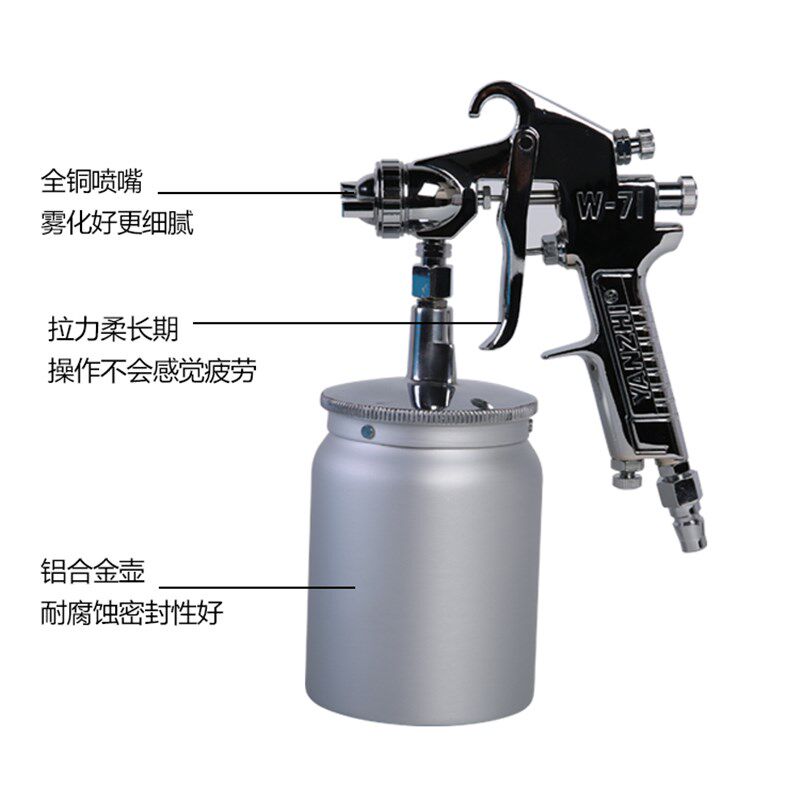 全铜喷嘴
雾化好更细腻

W-71

拉力柔长期
操作不会感觉疲劳

YANZHU

铝合金壶
耐腐蚀密封性好