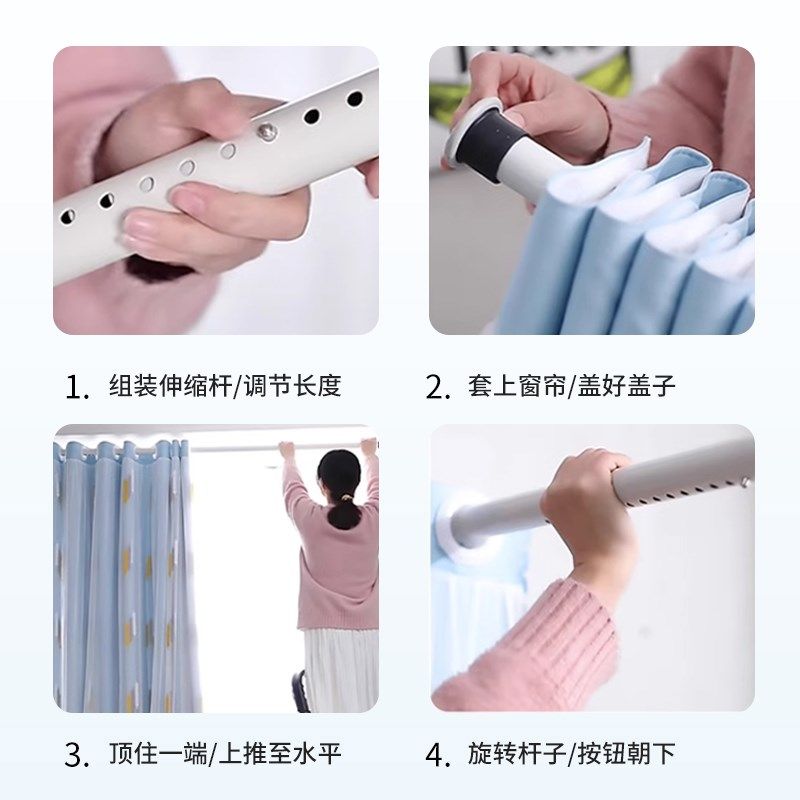 1. 组装伸缩杆/调节长度

2. 套上窗帘/盖好盖子

3. 顶住一端/上推至水平

4. 旋转杆子/按钮朝下