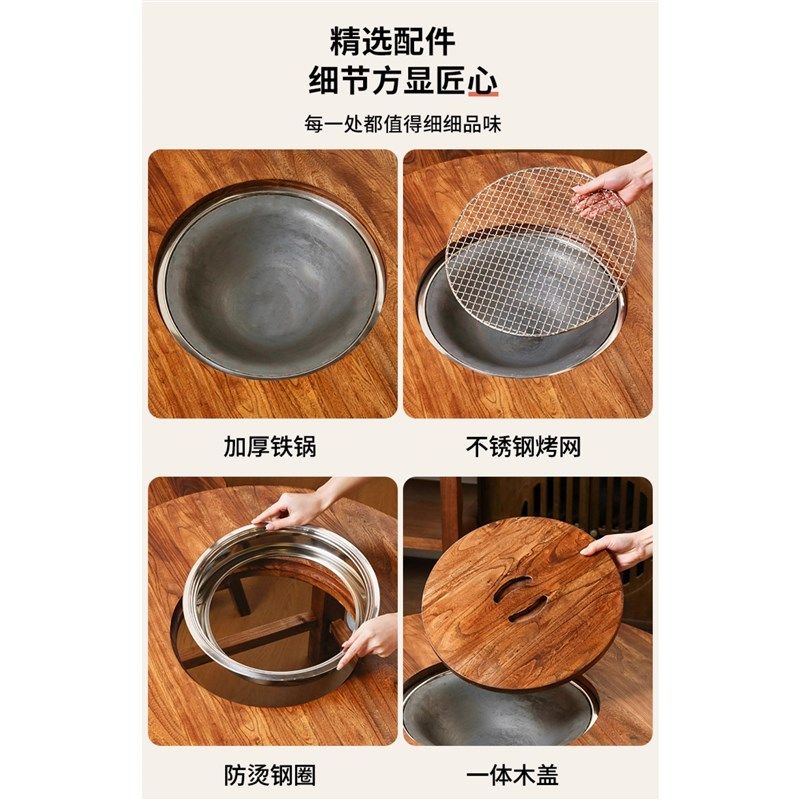 精选配件
细节方显匠心
每一处都值得细细品味

加厚铁锅

不锈钢烤网

防烫钢圈

一体木盖