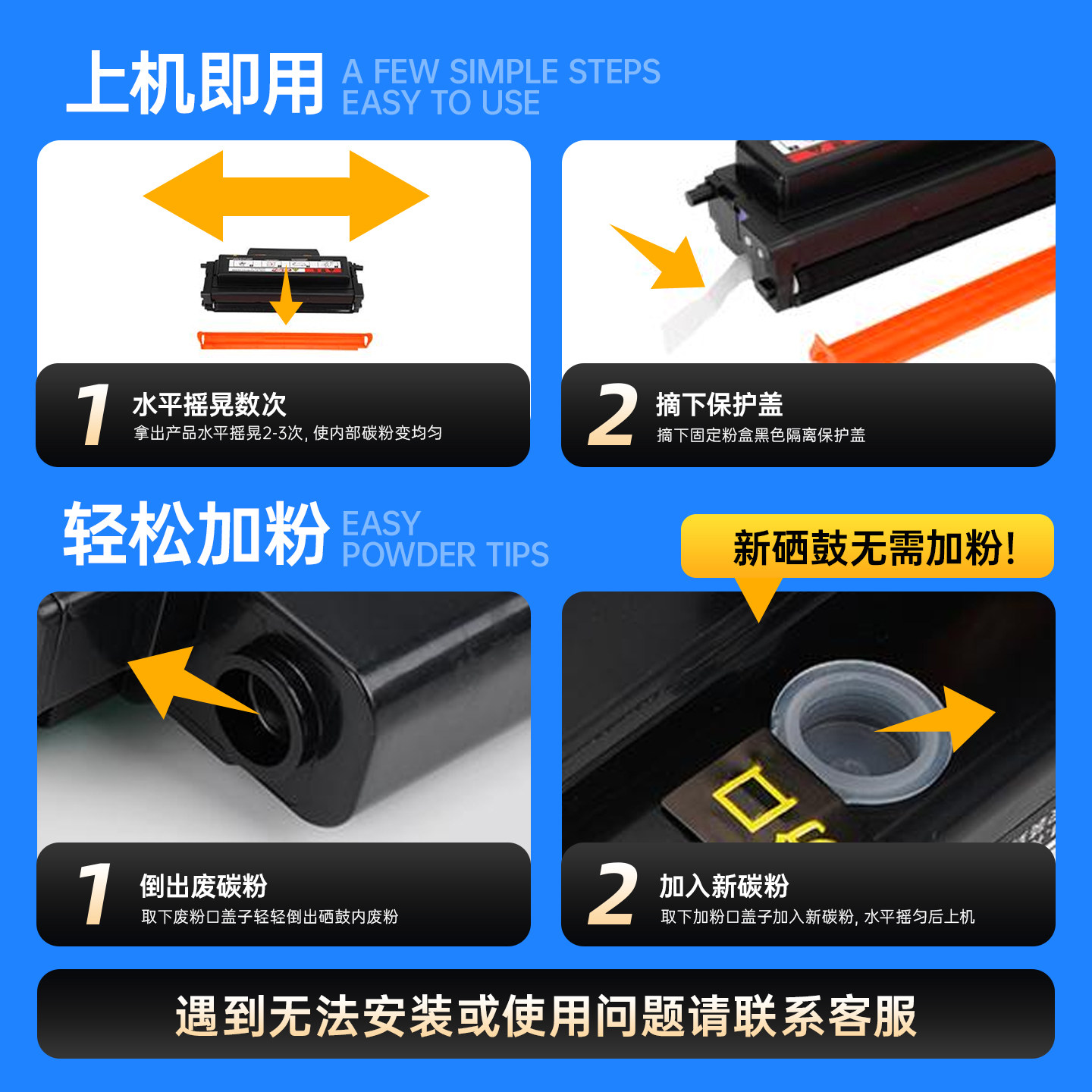 上机即用 A FEW SIMPLE STEPS
EASY TO USE

1 水平摇晃数次
拿出产品水平摇晃2-3次，使内部碳粉变均匀

2 摘下保护盖
摘下固定粉盒黑色隔离保护盖

轻松加粉 EASY
POWDER TIPS

新硒鼓无需加粉！

1 倒出废碳粉
取下废粉口盖子轻轻倒出硒鼓内废粉

2 加入新碳粉
取下加粉口盖子加入新碳粉，水平摇匀后上机

遇到无法安装或使用问题请联系客服