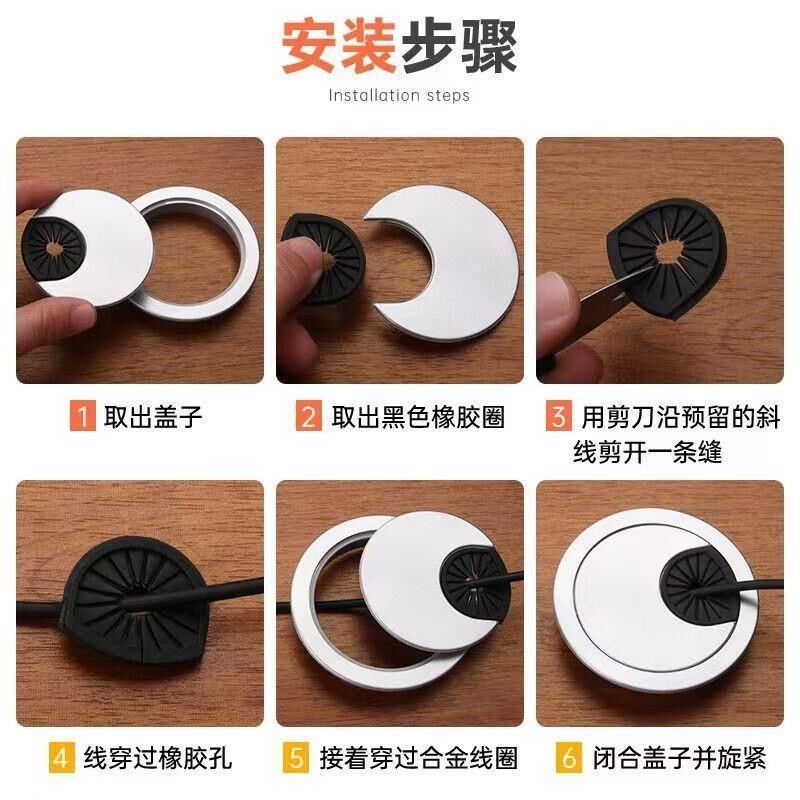 安装步骤

Installation steps

1 取出盖子

2 取出黑色橡胶圈

3 用剪刀沿预留的斜线剪开一条缝

4 线穿过橡胶孔

5 接着穿过合金线圈

6 闭合盖子并旋紧