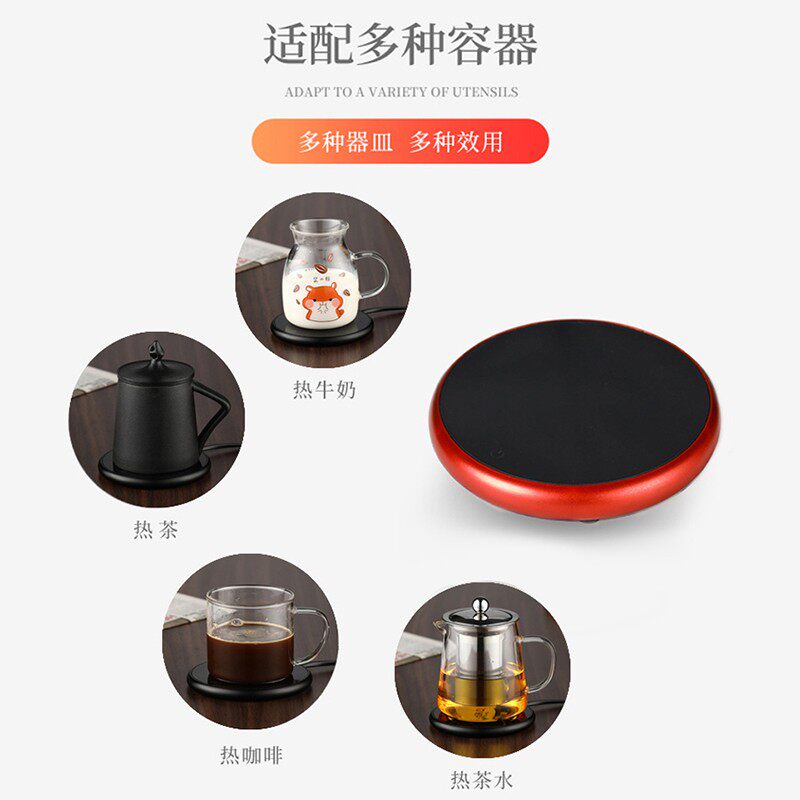 适配多种容器

ADAPT TO A VARIETY OF UTENSILS

多种器皿 多种效用

热牛奶

热 茶

热咖啡

热茶水