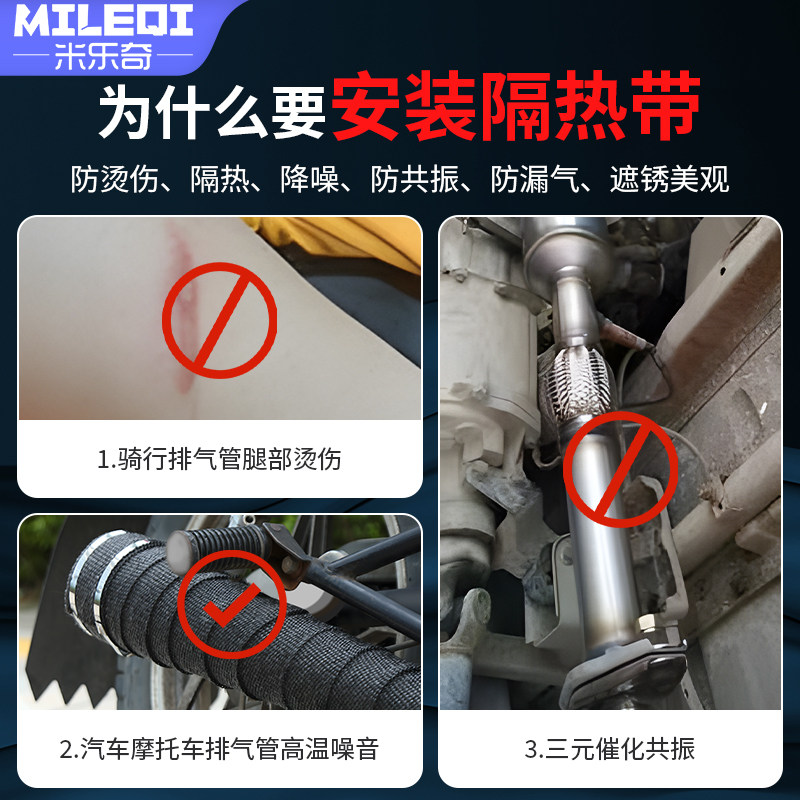 MILEQI
米乐奇

为什么要安装隔热带

防烫伤、隔热、降噪、防共振、防漏气、遮锈美观

1.骑行排气管腿部烫伤

2.汽车摩托车排气管高温噪音

3.三元催化共振