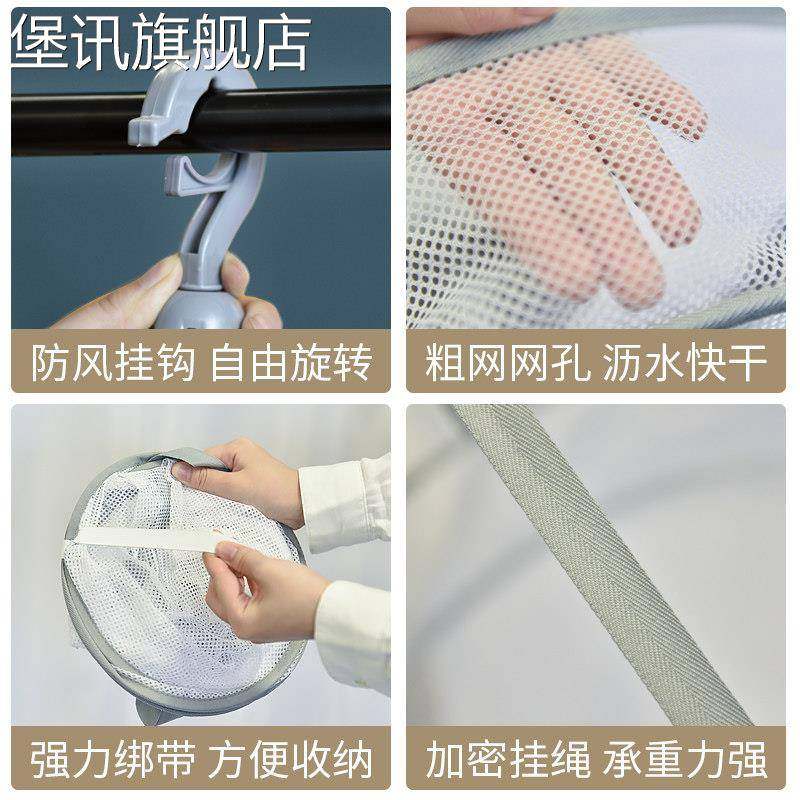 堡讯旗舰店

防风挂钩 自由旋转

粗网网孔 沥水快干

强力绑带 方便收纳

加密挂绳 承重力强