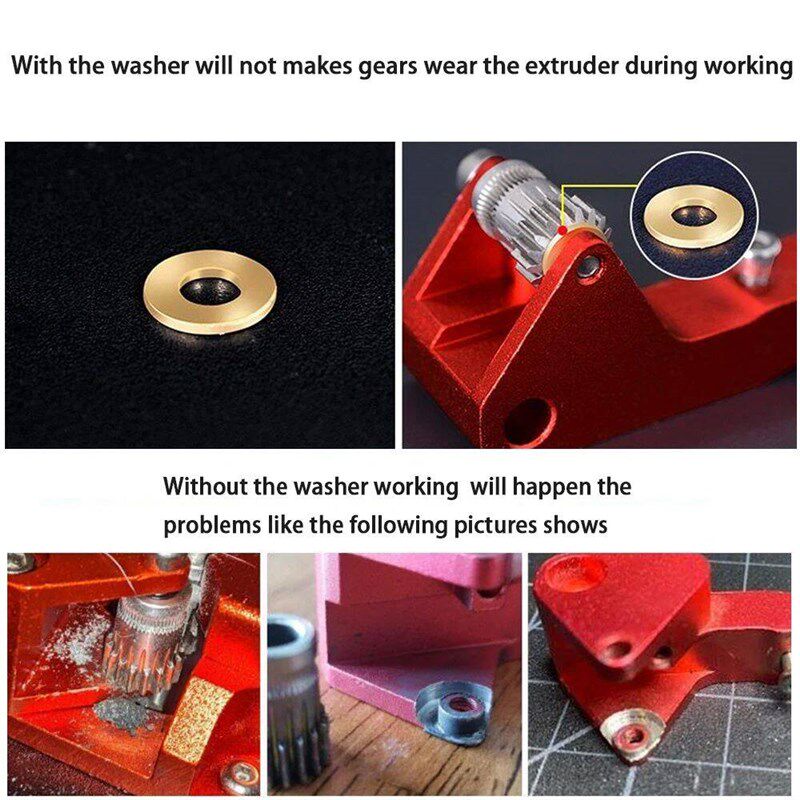 With the washer will not makes gears wear the extruder during working

Without the washer working will happen the problems like the following pictures shows