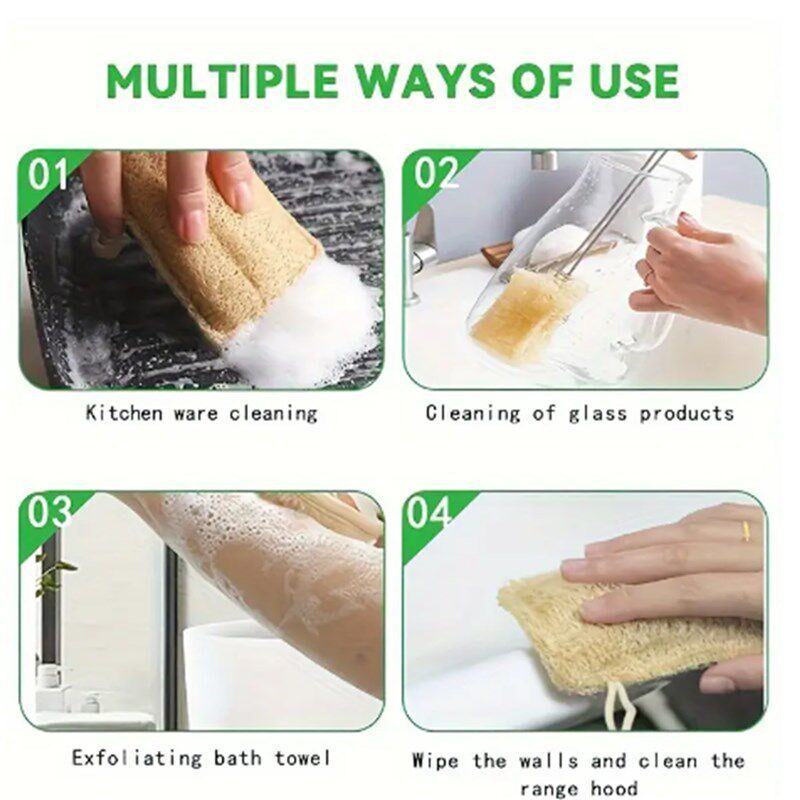 MULTIPLE WAYS OF USE

01

Kitchen ware cleaning

02

Cleaning of glass products

03

Exfoliating bath towel

04

Wipe the walls and clean the range hood