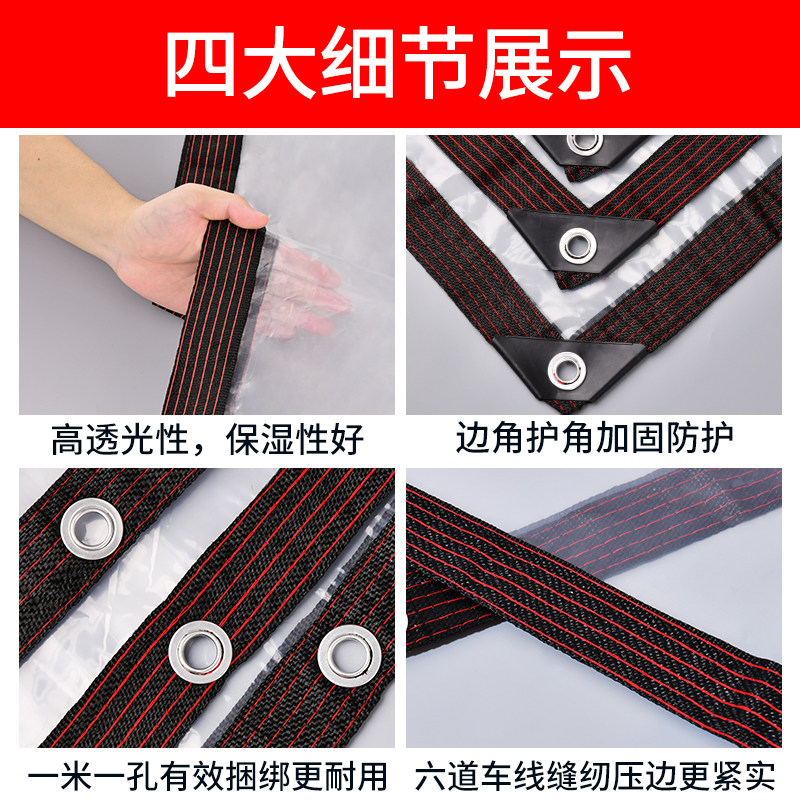 四大细节展示

高透光性，保湿性好

边角护角加固防护

一米一孔有效捆绑更耐用

六道车线缝纫压边更紧实