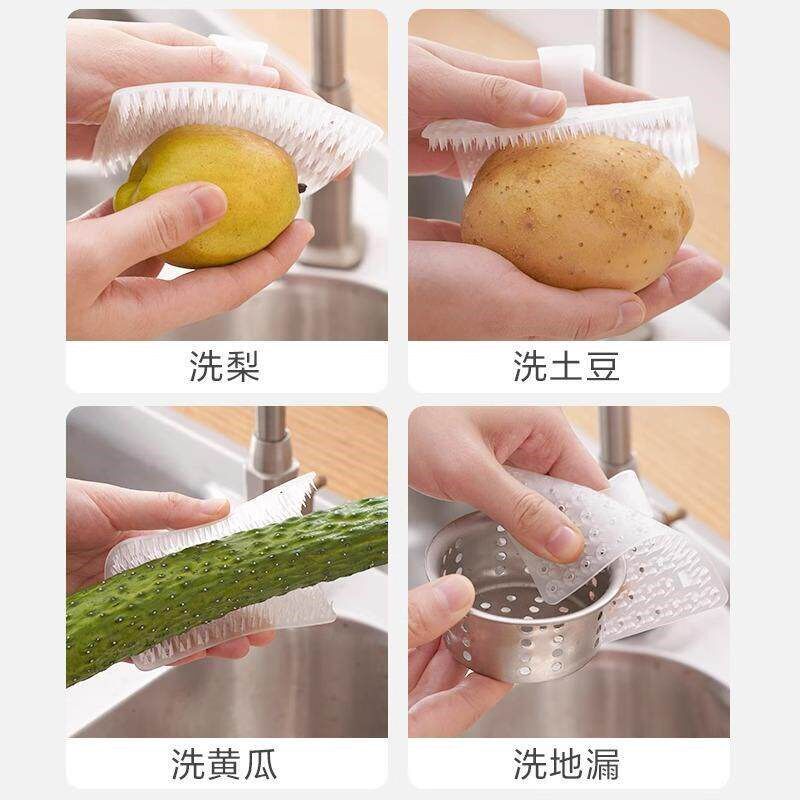 洗梨

洗土豆

洗黄瓜

洗地漏