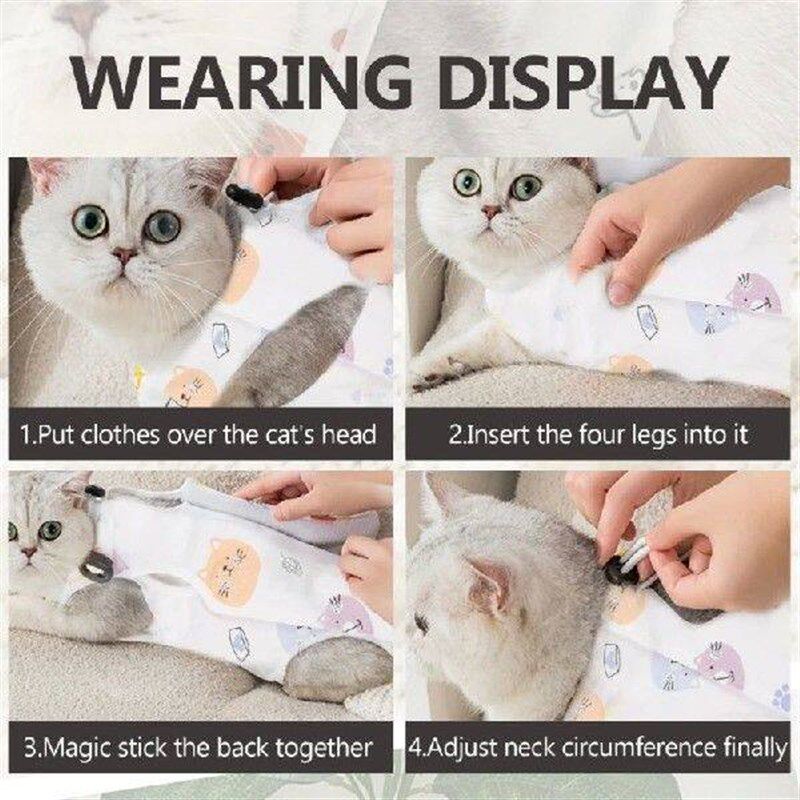 WEARING DISPLAY

1.Put clothes over the cat's head

2.Insert the four legs into it

3.Magic stick the back together

4.Adjust neck circumference finally