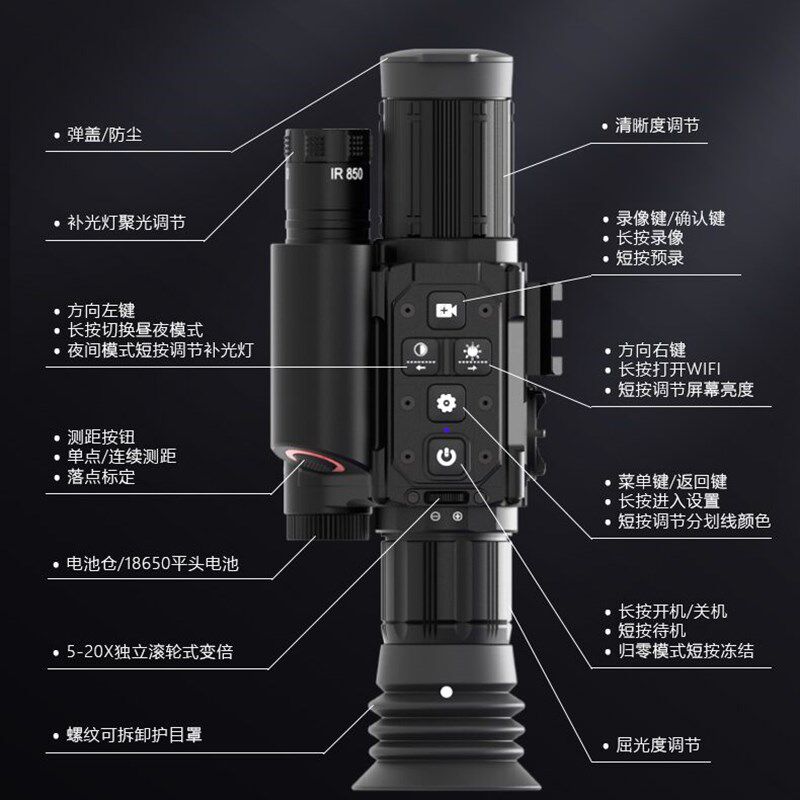 • 弹盖/防尘

• 补光灯聚光调节

• 方向左键
• 长按切换昼夜模式
• 夜间模式短按调节补光灯

• 测距按钮
• 单点/连续测距
• 落点标定

• 电池仓/18650平头电池

• 5-20X独立滚轮式变倍

• 螺纹可拆卸护目罩

IR 850

• 清晰度调节

• 录像键/确认键
• 长按录像
• 短按预录

• 方向右键
• 长按打开WIFI
• 短按调节屏幕亮度

• 菜单键/返回键
• 长按进入设置
• 短按调节分划线颜色

• 长按开机/关机
• 短按待机
• 归零模式短按冻结

• 屈光度调节