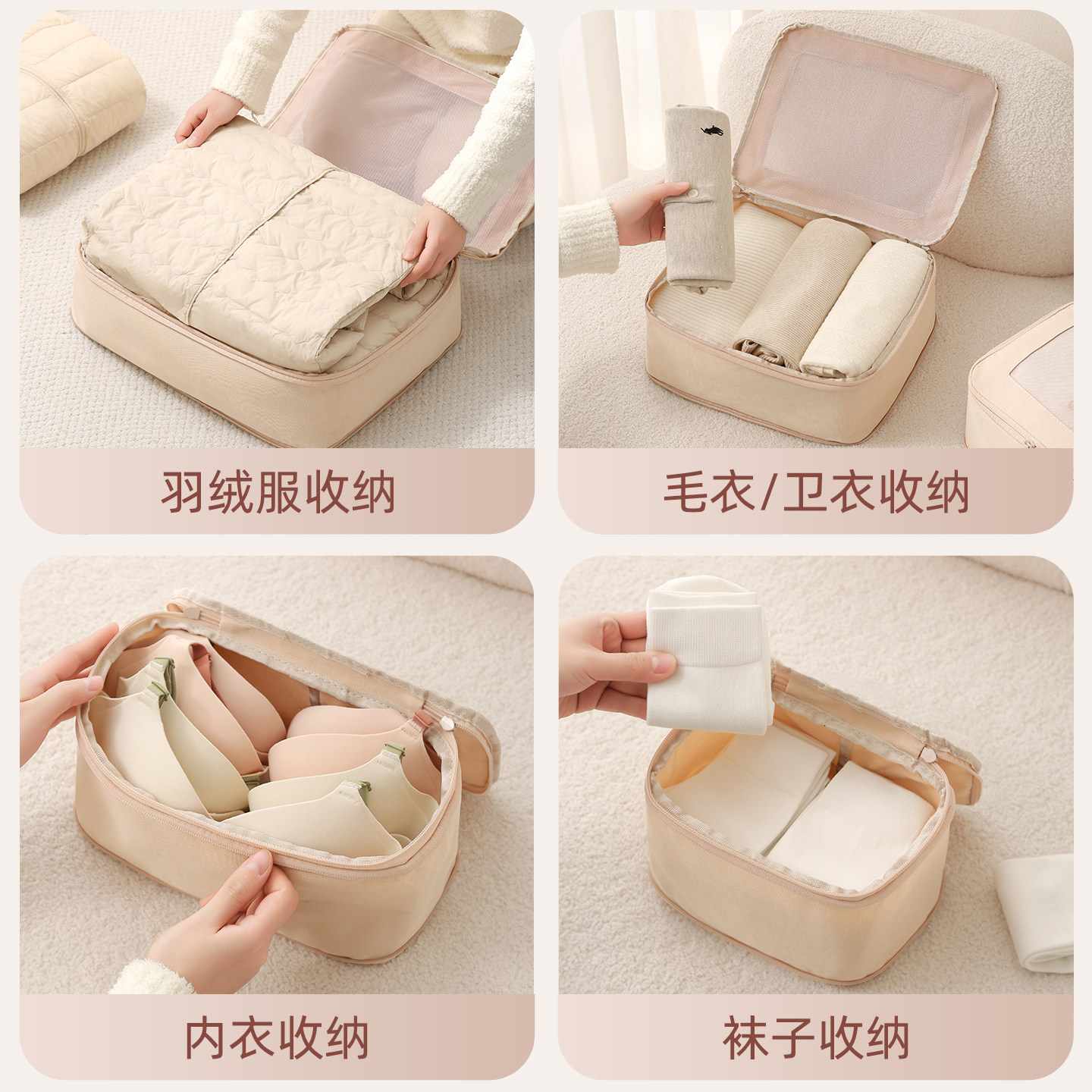 羽绒服收纳

毛衣/卫衣收纳

内衣收纳

袜子收纳