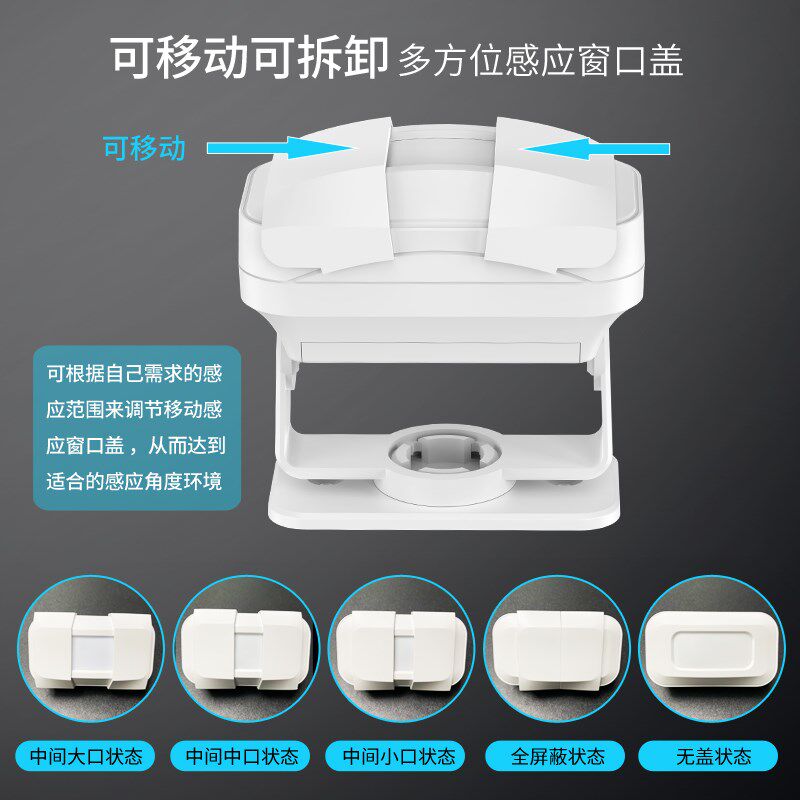 可移动可拆卸 多方位感应窗口盖

可移动

可根据自己需求的感应范围来调节移动感应窗口盖，从而达到适合的感应角度环境

中间大口状态

中间中口状态

中间小口状态

全屏蔽状态

无盖状态