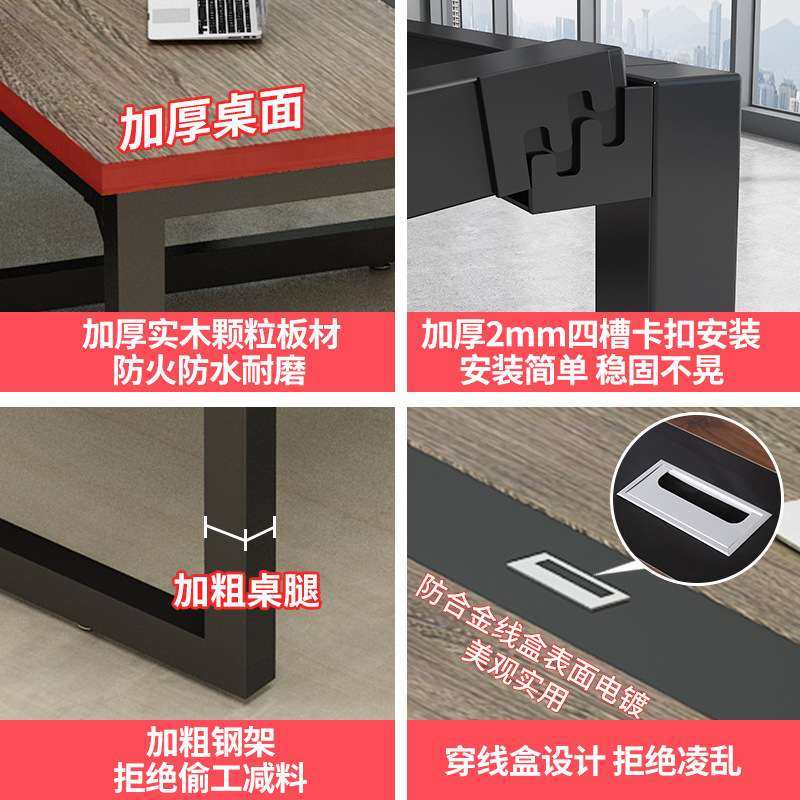 加厚桌面

加厚实木颗粒板材
防火防水耐磨

加厚2mm四槽卡扣安装
安装简单 稳固不晃

加粗桌腿

加粗钢架
拒绝偷工减料

防合金线盒表面电镀
美观实用

穿线盒设计 拒绝凌乱