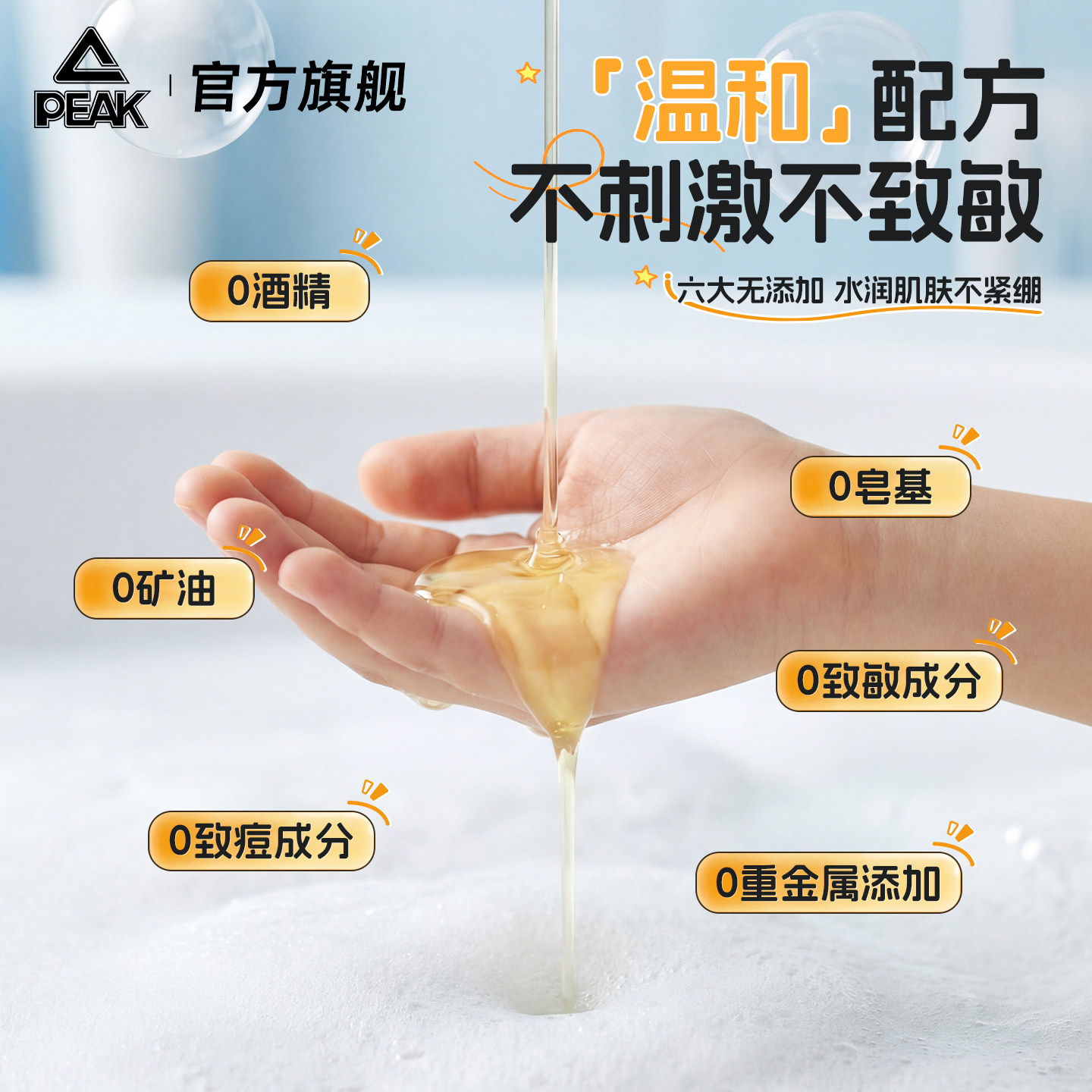 PEAK | 官方旗舰

「温和」配方
不刺激不致敏

六大无添加 水润肌肤不紧绷

0酒精

0皂基

0矿油

0致敏成分

0致痘成分

0重金属添加