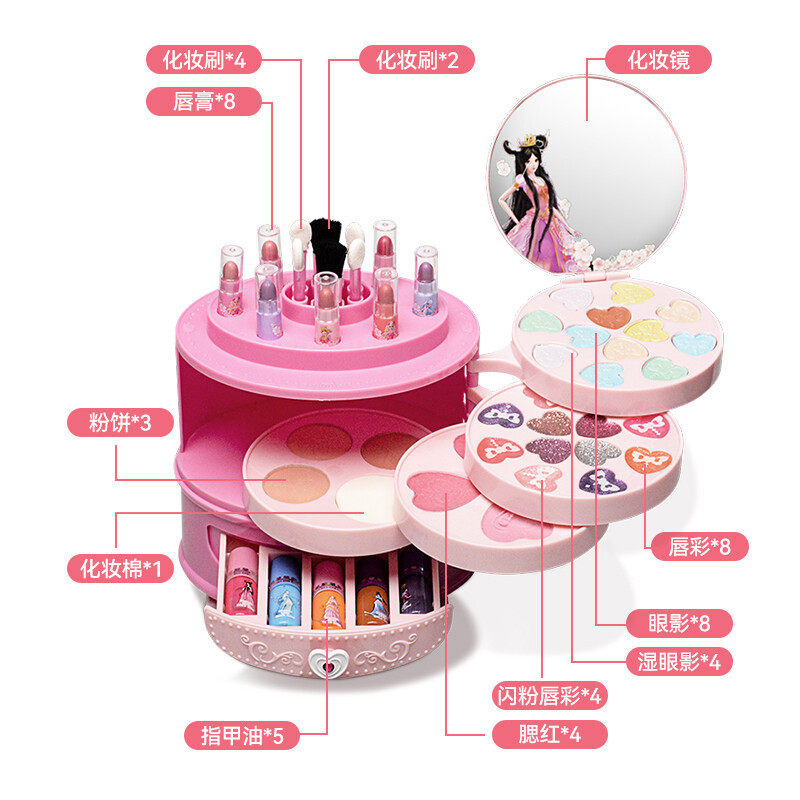 化妆刷*4

化妆刷*2

化妆镜

唇膏*8

粉饼*3

化妆棉*1

唇彩*8

眼影*8

湿眼影*4

闪粉唇彩*4

指甲油*5

腮红*4